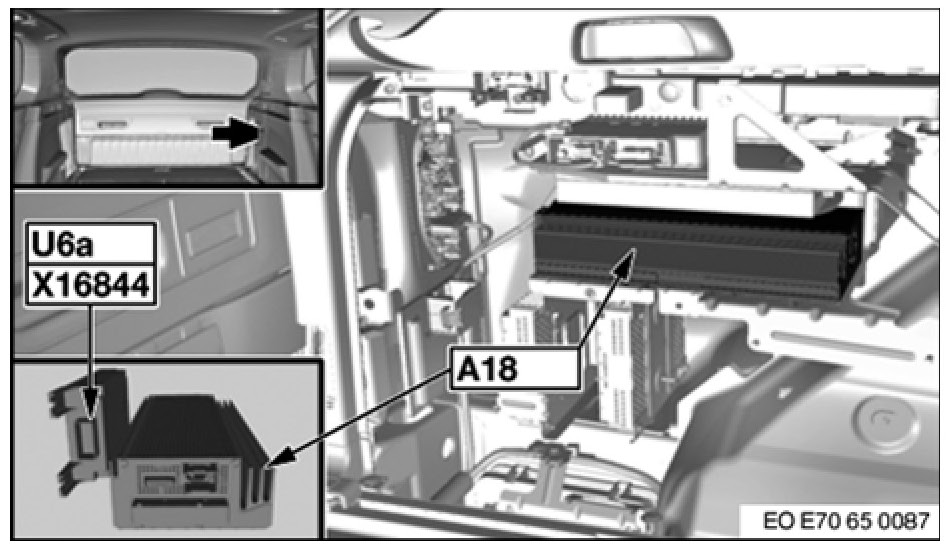 U6a
X16844
A18
EO E70 65 0087