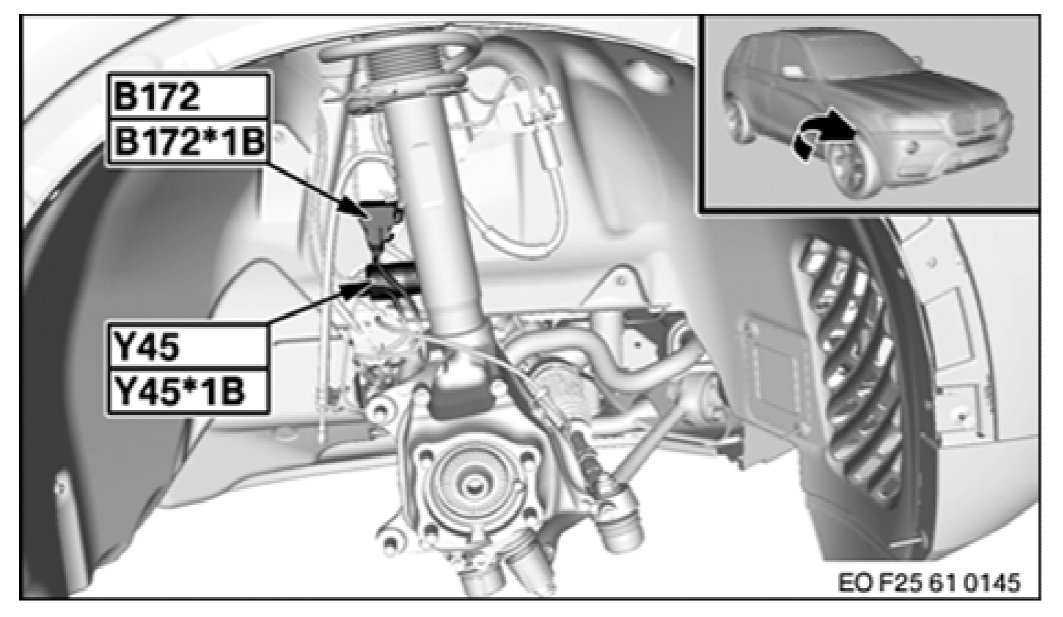 B172
B172*1B
Y45
Y45*1B
EO F25 61 0145