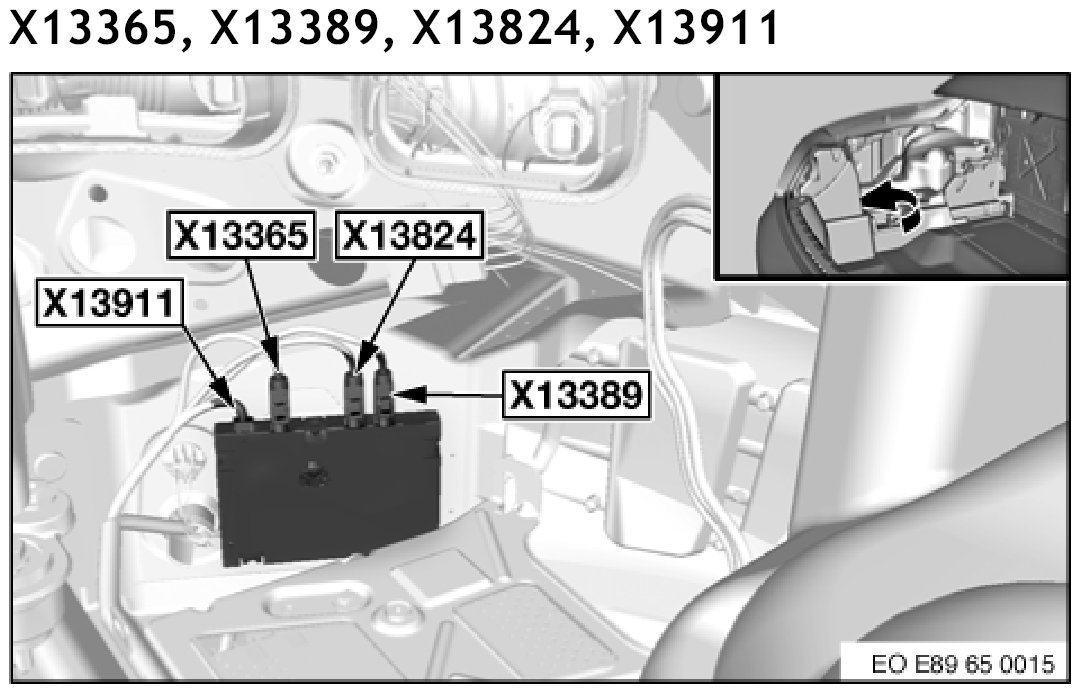 X13365, X13389, X13824, X13911

X13365
X13824
X13911
X13389

EO E89 65 0015