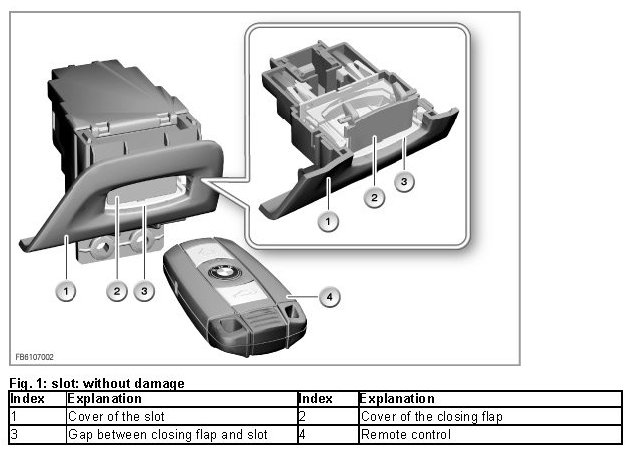 1
2
3
1
2
3
4
FB6107002

Fig. 1: slot: without damage

| Index | Explanation | Index | Explanation |
|---|---|---|---|
| 1 | Cover of the slot | 2 | Cover of the closing flap |
| 3 | Gap between closing flap and slot | 4 | Remote control |