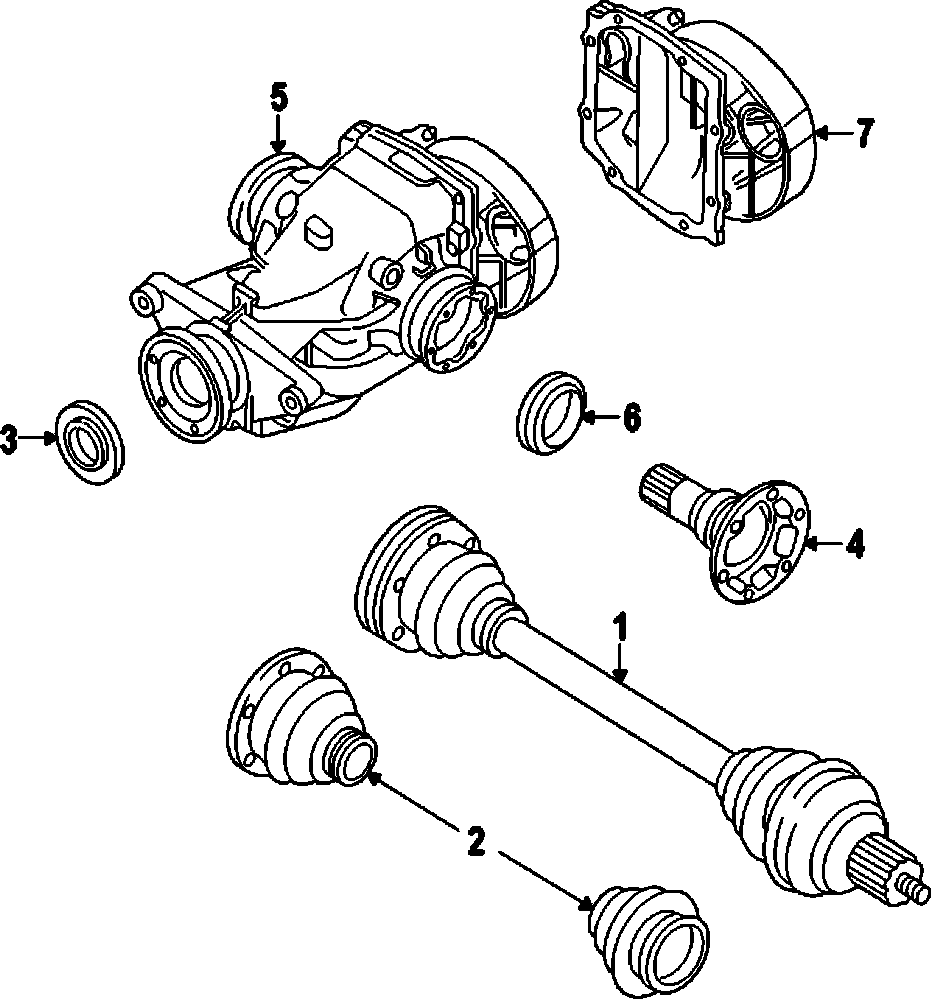 5
7
3
6
4
1
2