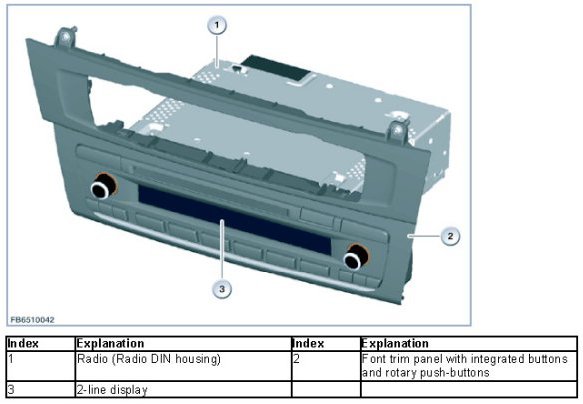 1

2

3

FB6510042

| Index | Explanation | Index | Explanation |
|---|---|---|---|
| 1 | Radio (Radio DIN housing) | 2 | Font trim panel with integrated buttons and rotary push-buttons |
| 3 | 2-line display | | |