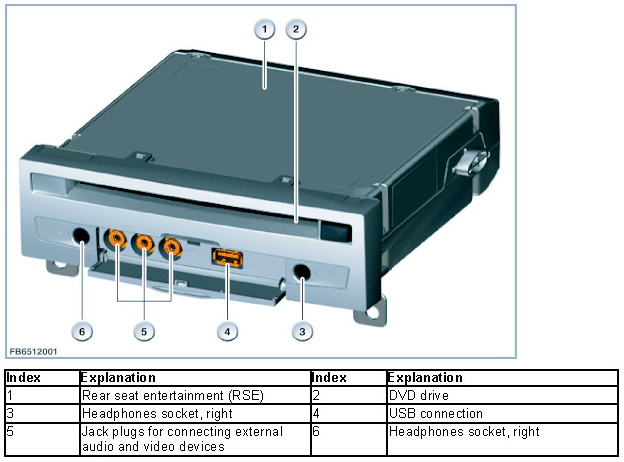 1
2
6
5
4
3
FB6512001

| Index | Explanation | Index | Explanation |
|---|---|---|---|
| 1 | Rear seat entertainment (RSE) | 2 | DVD drive |
| 3 | Headphones socket, right | 4 | USB connection |
| 5 | Jack plugs for connecting external audio and video devices | 6 | Headphones socket, right |