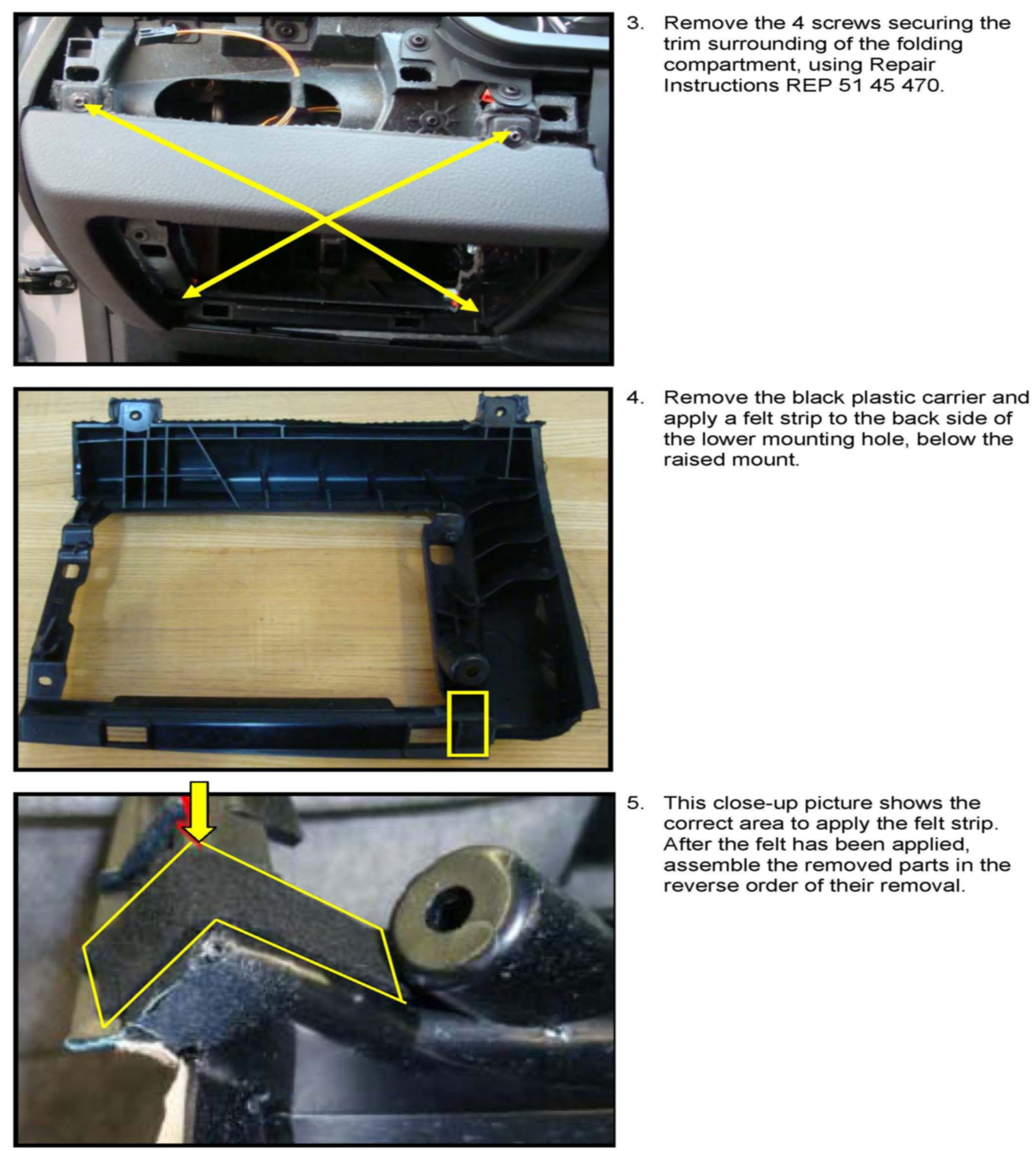 3. Remove the 4 screws securing the trim surrounding of the folding compartment, using Repair Instructions REP 51 45 470.

4. Remove the black plastic carrier and apply a felt strip to the back side of the lower mounting hole, below the raised mount.

5. This close-up picture shows the correct area to apply the felt strip. After the felt has been applied, assemble the removed parts in the reverse order of their removal.