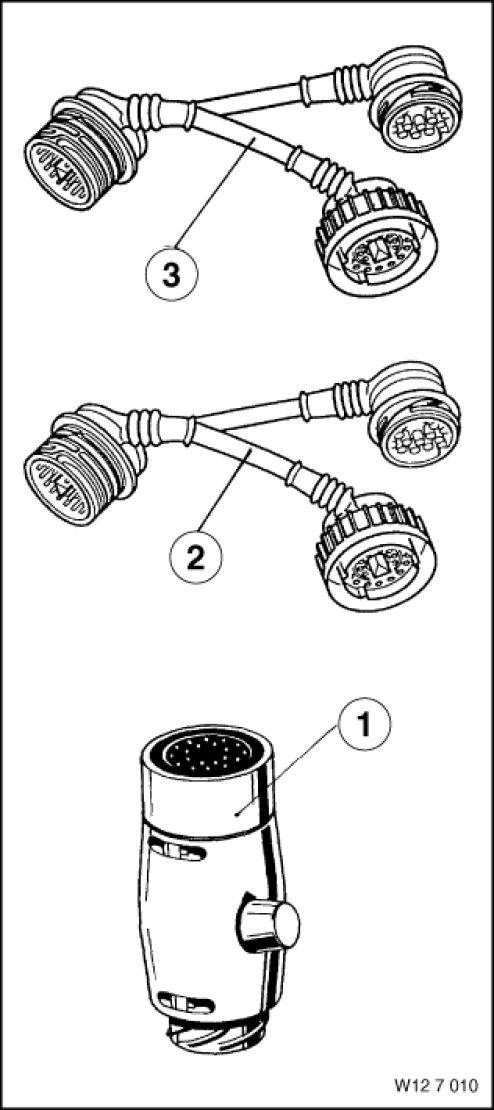 3

2

1

W12 7 010