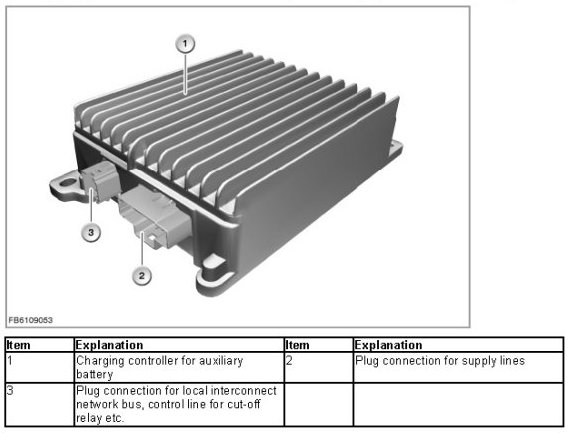 1

3

2

FB6109053

| Item | Explanation | Item | Explanation |
|---|---|---|---|
| 1 | Charging controller for auxiliary battery | 2 | Plug connection for supply lines |
| 3 | Plug connection for local interconnect network bus, control line for cut-off relay etc. | | |