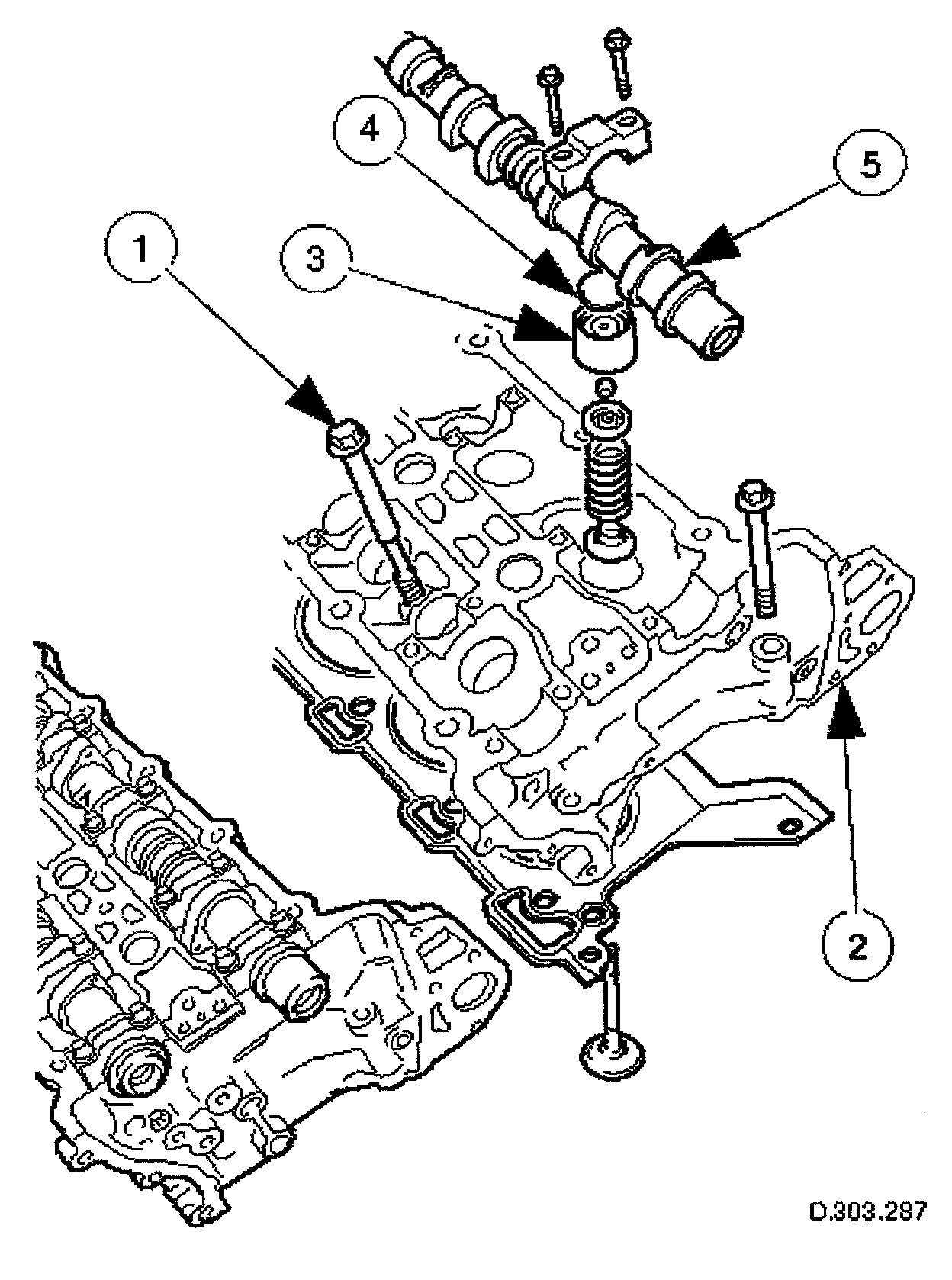 4
5
1
3
2
D.303.287