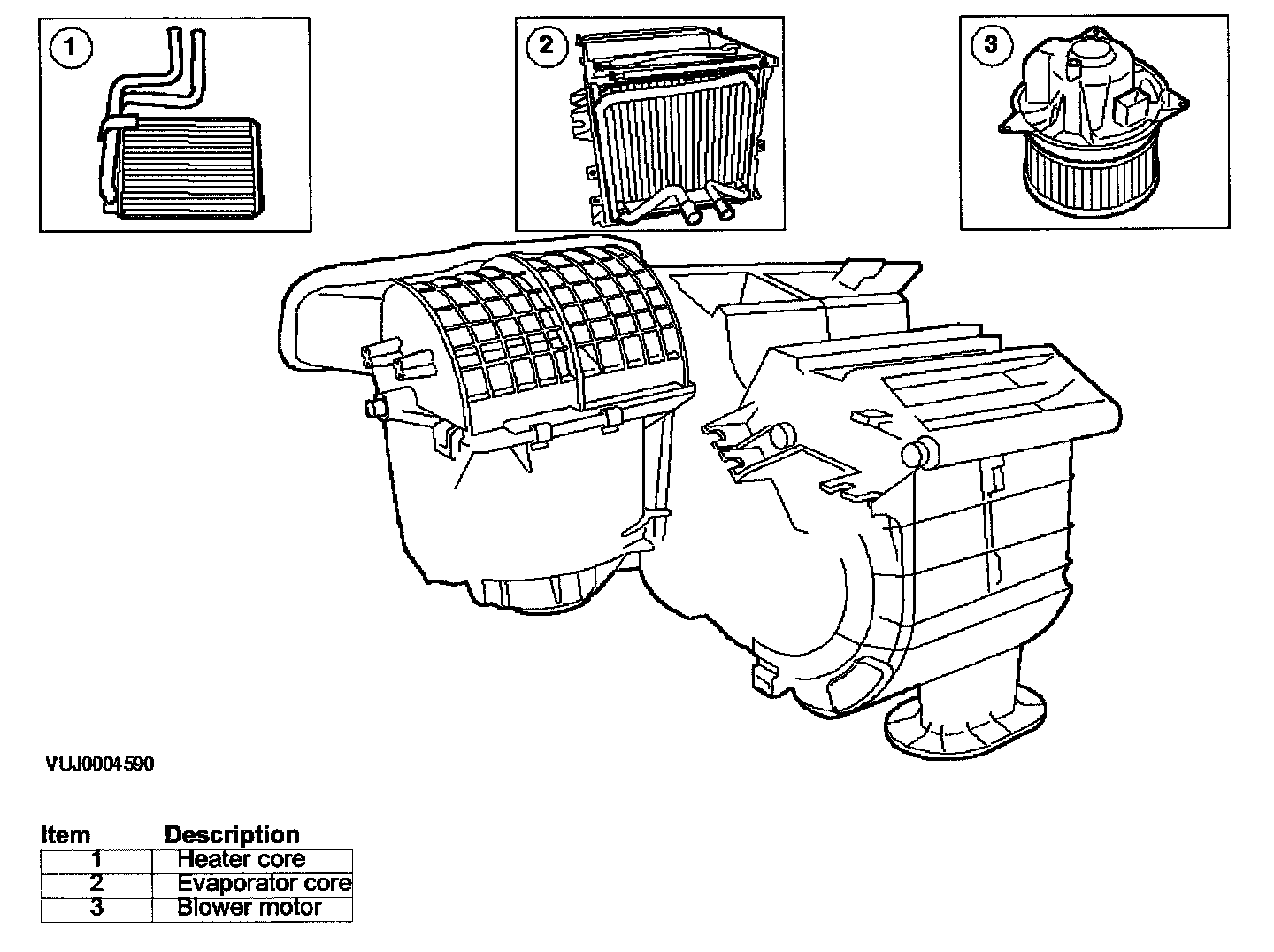 1

2

3

VUJ0004590

| Item | Description |
|---|---|
| 1 | Heater core |
| 2 | Evaporator core |
| 3 | Blower motor |