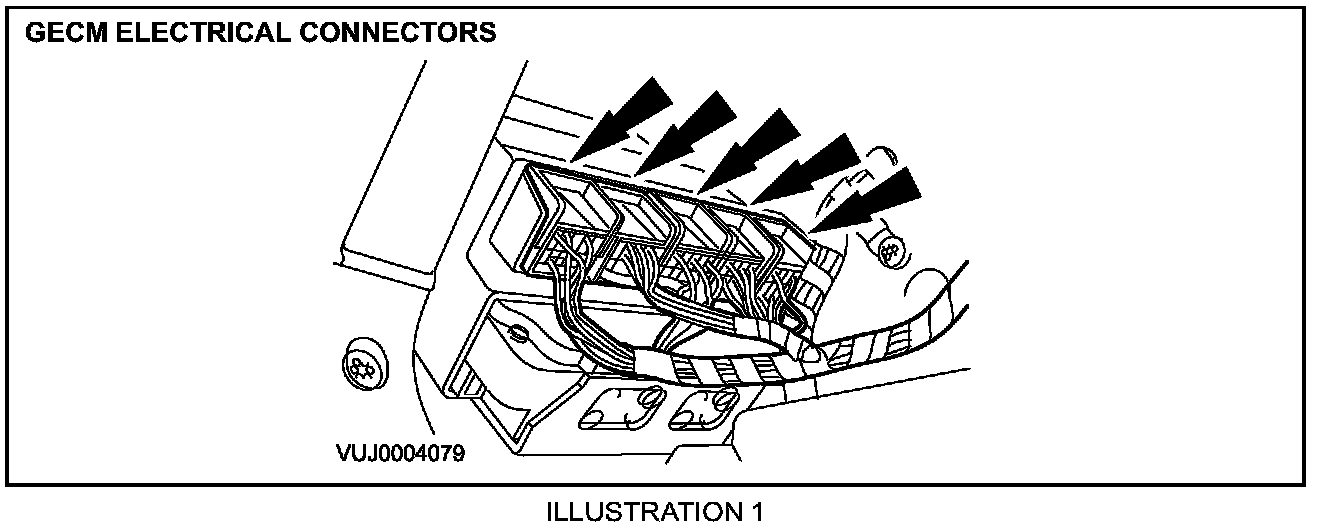 GECM ELECTRICAL CONNECTORS

VUJ0004079

ILLUSTRATION 1