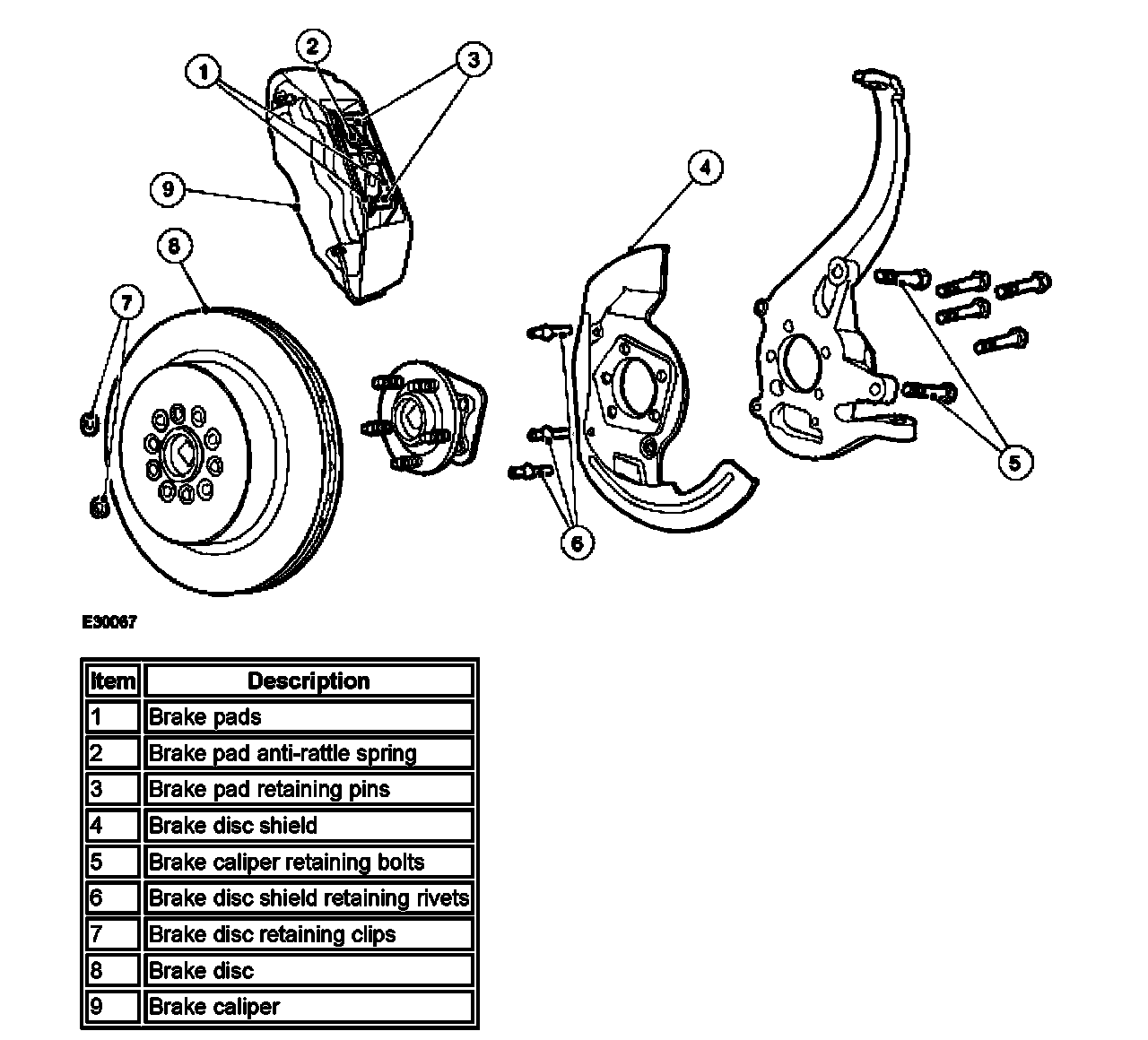 1
2
3
9
8
7
4
5
6

E30067

| Item | Description |
|---|---|
| 1 | Brake pads |
| 2 | Brake pad anti-rattle spring |
| 3 | Brake pad retaining pins |
| 4 | Brake disc shield |
| 5 | Brake caliper retaining bolts |
| 6 | Brake disc shield retaining rivets |
| 7 | Brake disc retaining clips |
| 8 | Brake disc |
| 9 | Brake caliper |