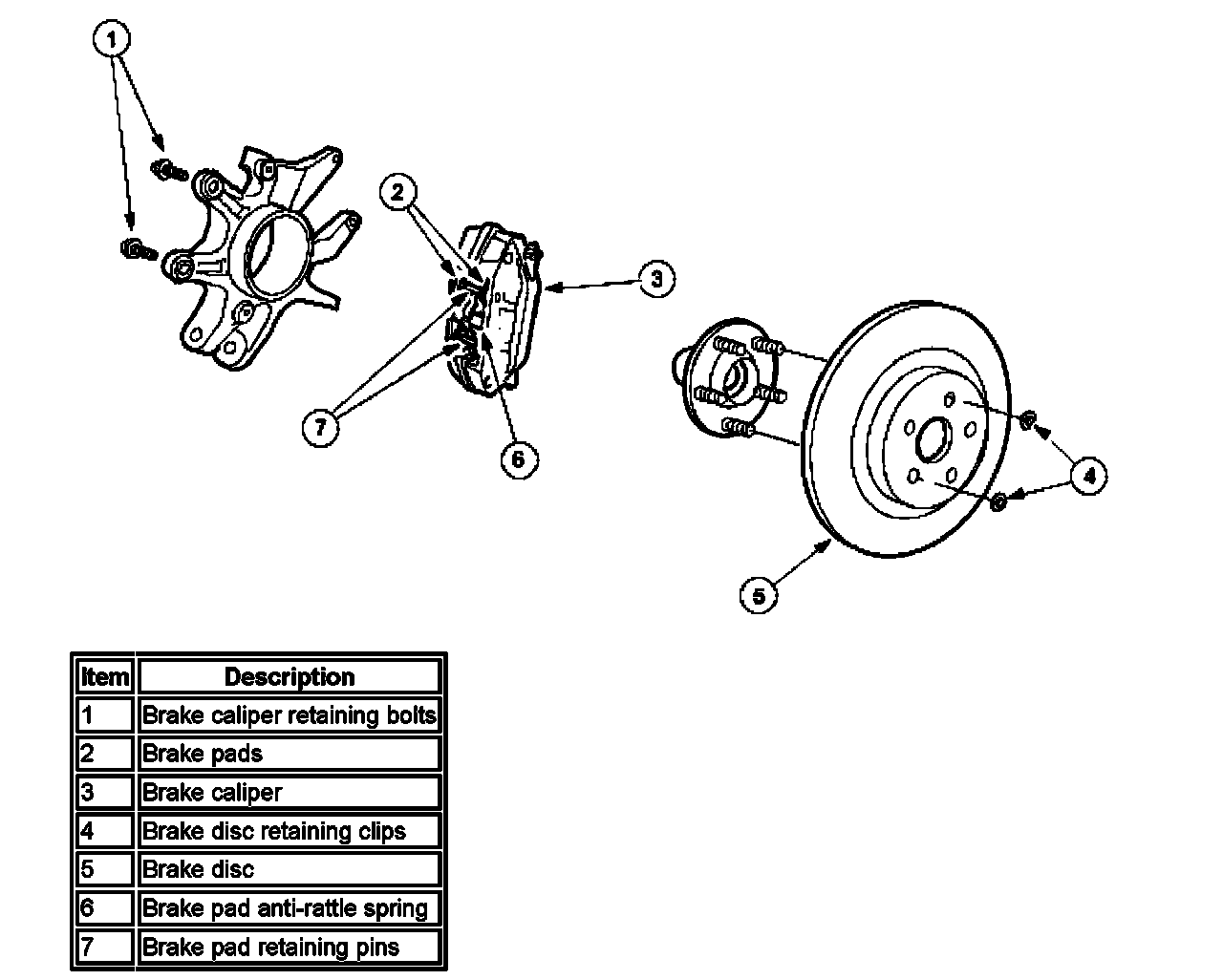 1

2

3

7

6

4

5

| Item | Description |
|---|---|
| 1 | Brake caliper retaining bolts |
| 2 | Brake pads |
| 3 | Brake caliper |
| 4 | Brake disc retaining clips |
| 5 | Brake disc |
| 6 | Brake pad anti-rattle spring |
| 7 | Brake pad retaining pins |