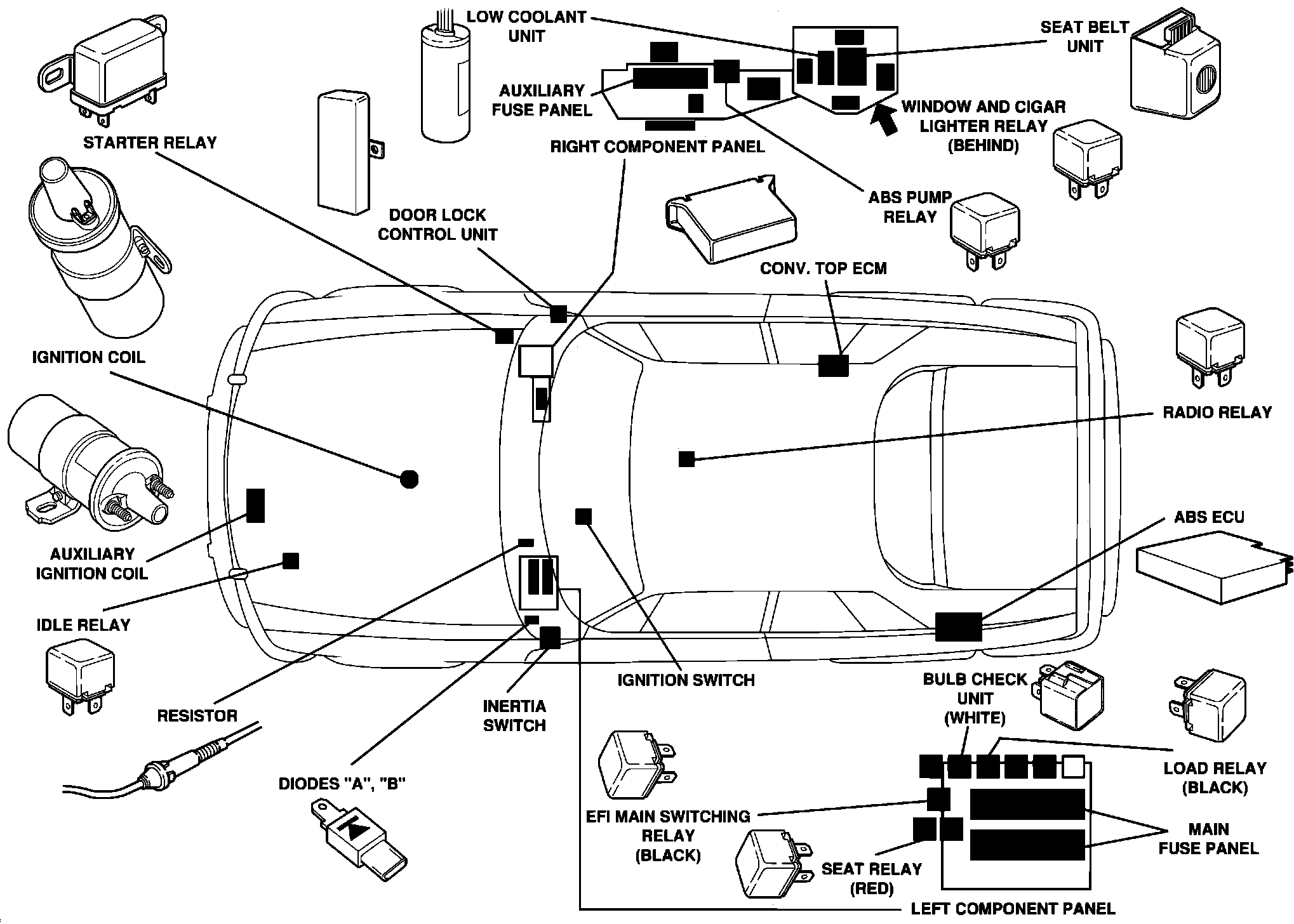 LOW COOLANT UNIT

SEAT BELT UNIT

AUXILIARY FUSE PANEL

WINDOW AND CIGAR LIGHTER RELAY (BEHIND)

STARTER RELAY

RIGHT COMPONENT PANEL

ABS PUMP RELAY

DOOR LOCK CONTROL UNIT

CONV. TOP ECM

IGNITION COIL

RADIO RELAY

ABS ECU

AUXILIARY IGNITION COIL

IDLE RELAY

IGNITION SWITCH

BULB CHECK UNIT (WHITE)

RESISTOR

INERTIA SWITCH

LOAD RELAY (BLACK)

DIODES "A", "B"

EFI MAIN SWITCHING RELAY (BLACK)

MAIN FUSE PANEL

SEAT RELAY (RED)

LEFT COMPONENT PANEL