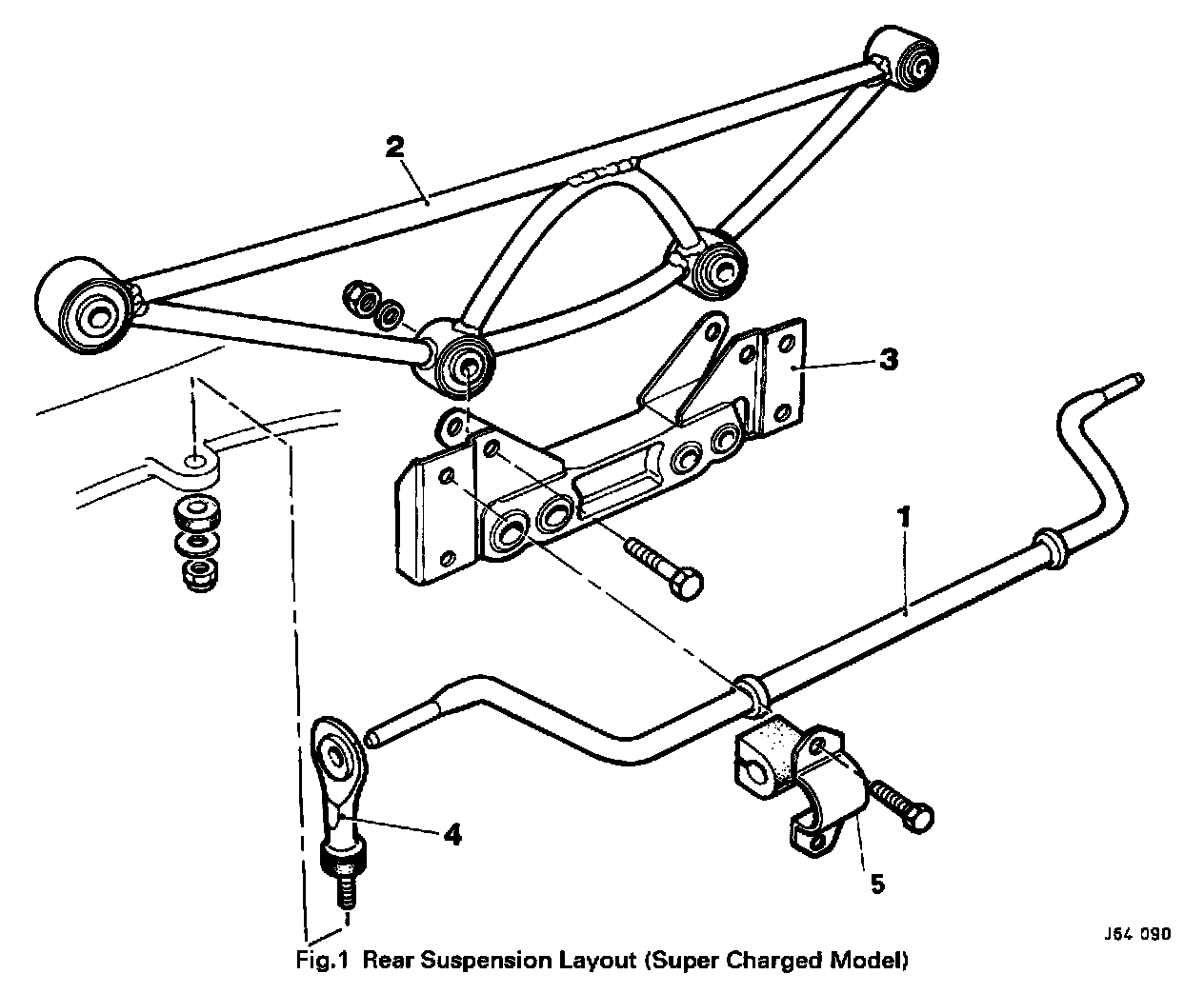 2

3

1

4

5

J64 090

Fig.1 Rear Suspension Layout (Super Charged Model)