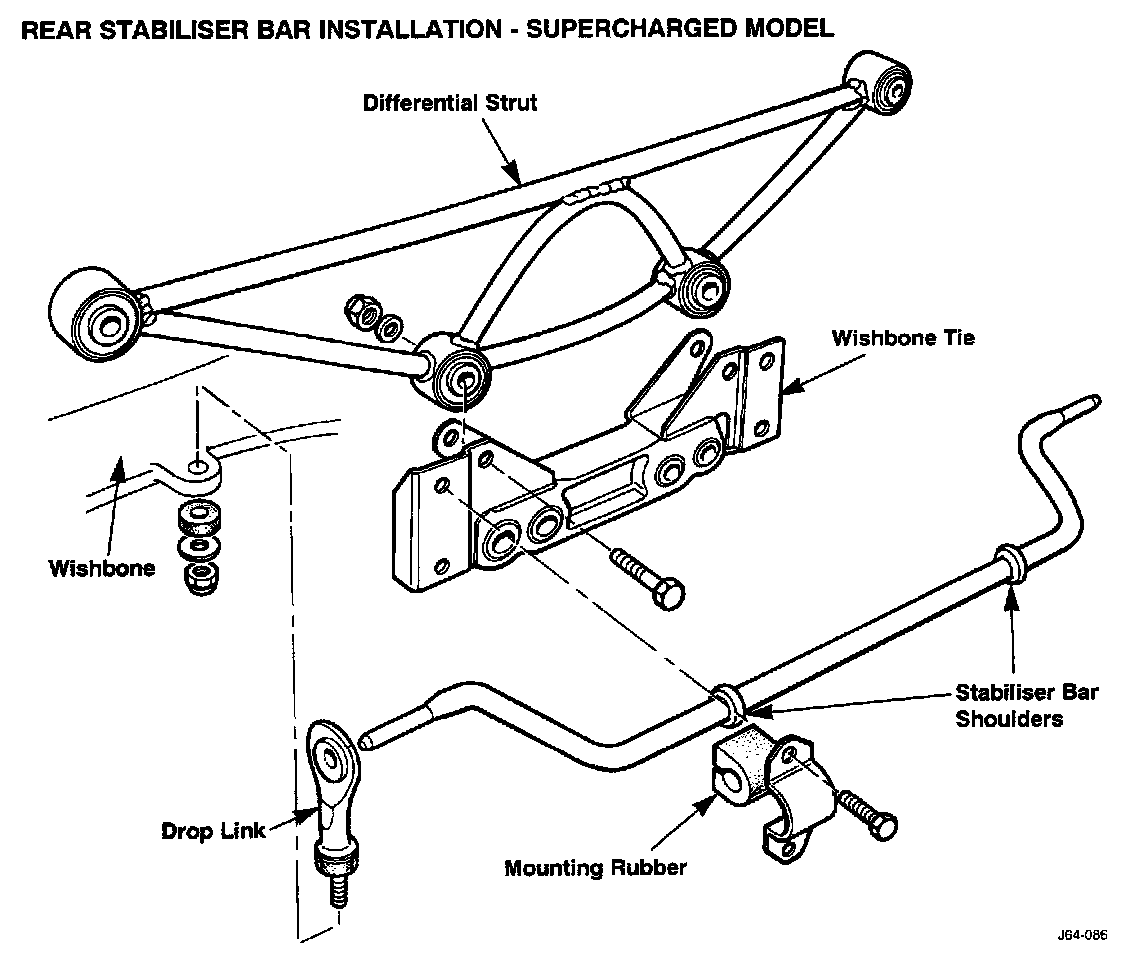 REAR STABILISER BAR INSTALLATION - SUPERCHARGED MODEL

Differential Strut

Wishbone Tie

Wishbone

Stabiliser Bar Shoulders

Drop Link

Mounting Rubber

J64-086