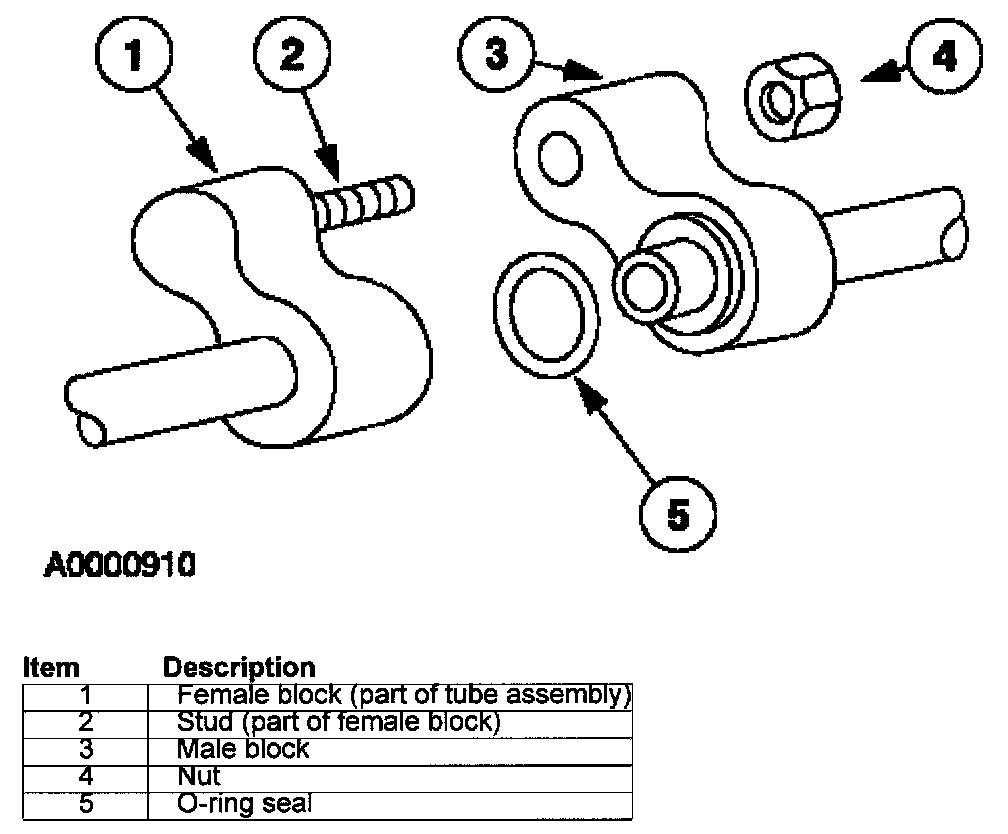 1
2
3
4
5

A0000910

| Item | Description |
|---|---|
| 1 | Female block (part of tube assembly) |
| 2 | Stud (part of female block) |
| 3 | Male block |
| 4 | Nut |
| 5 | O-ring seal |