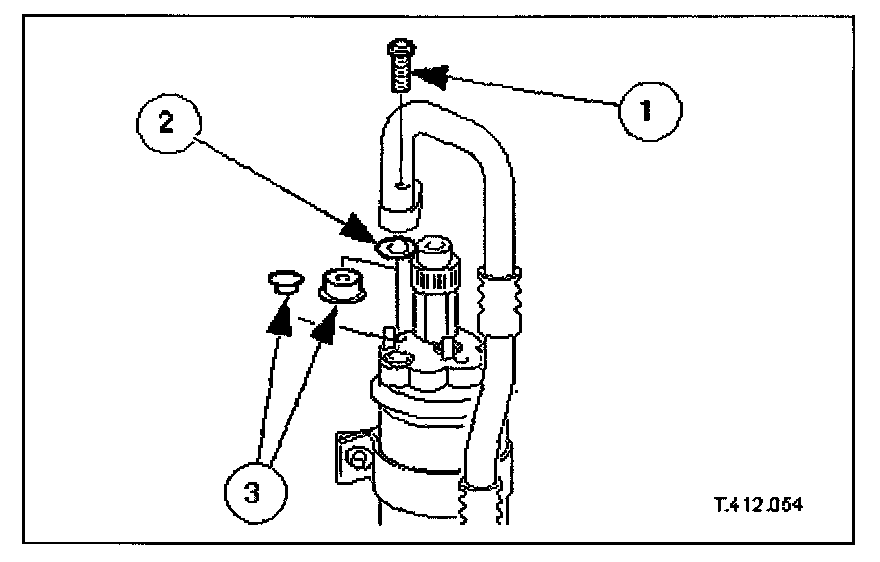 1

2

3

T.412.054