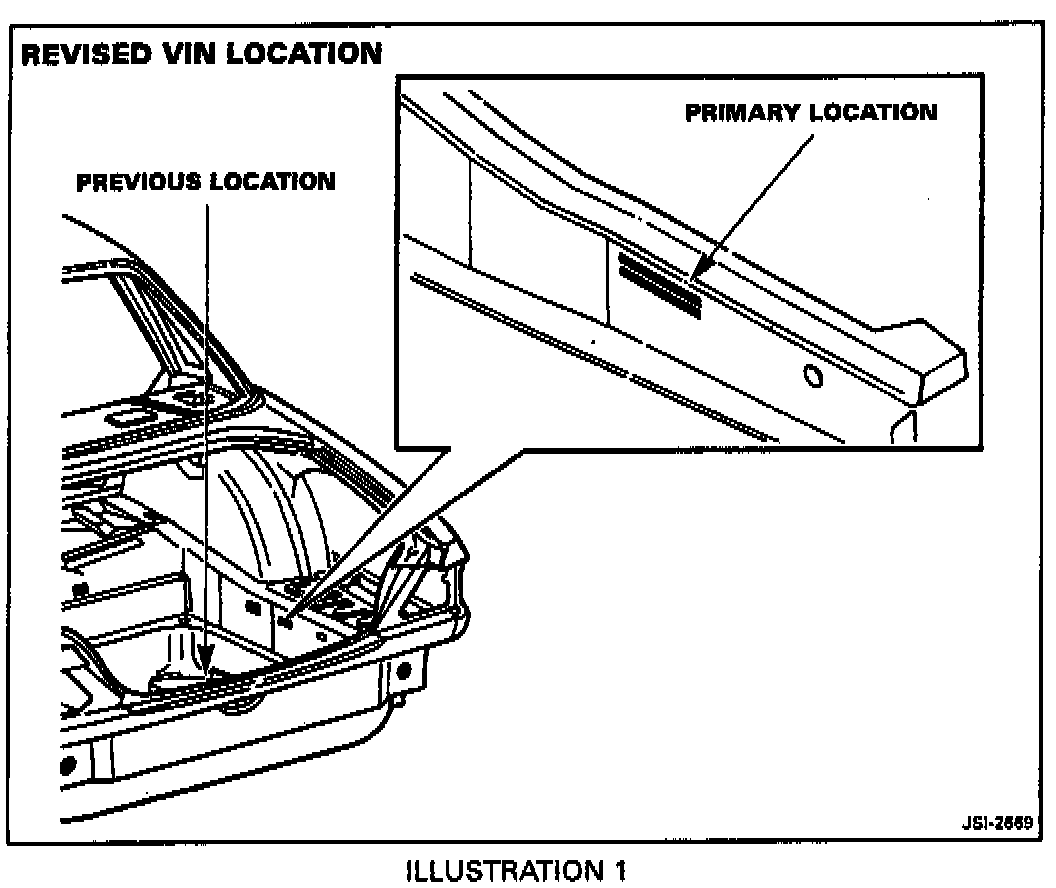 REVISED VIN LOCATION

PRIMARY LOCATION

PREVIOUS LOCATION

JSI-2669

ILLUSTRATION 1