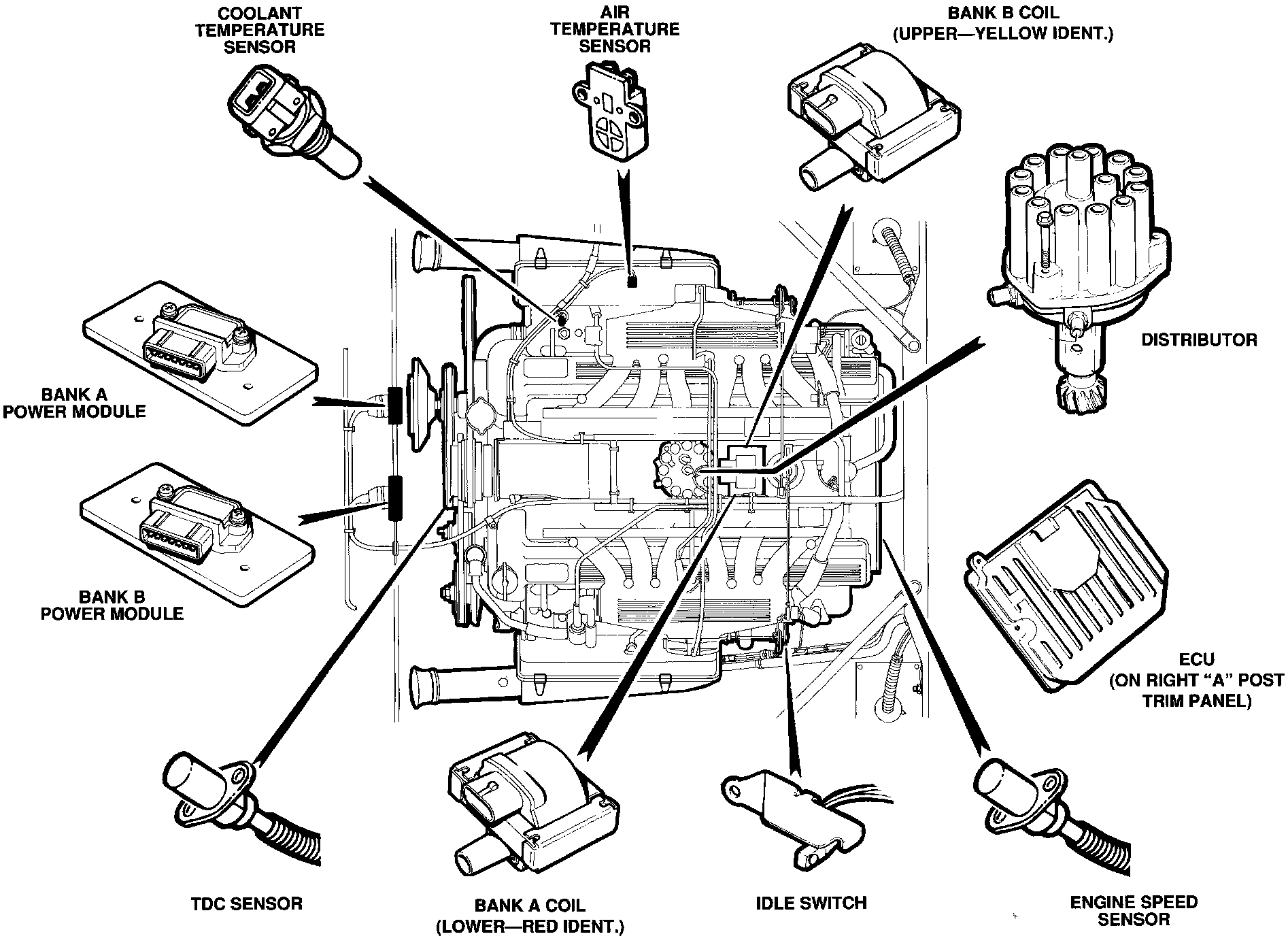 COOLANT TEMPERATURE SENSOR

AIR TEMPERATURE SENSOR

BANK B COIL (UPPER—YELLOW IDENT.)

DISTRIBUTOR

BANK A POWER MODULE

BANK B POWER MODULE

ECU (ON RIGHT "A" POST TRIM PANEL)

TDC SENSOR

BANK A COIL (LOWER—RED IDENT.)

IDLE SWITCH

ENGINE SPEED SENSOR