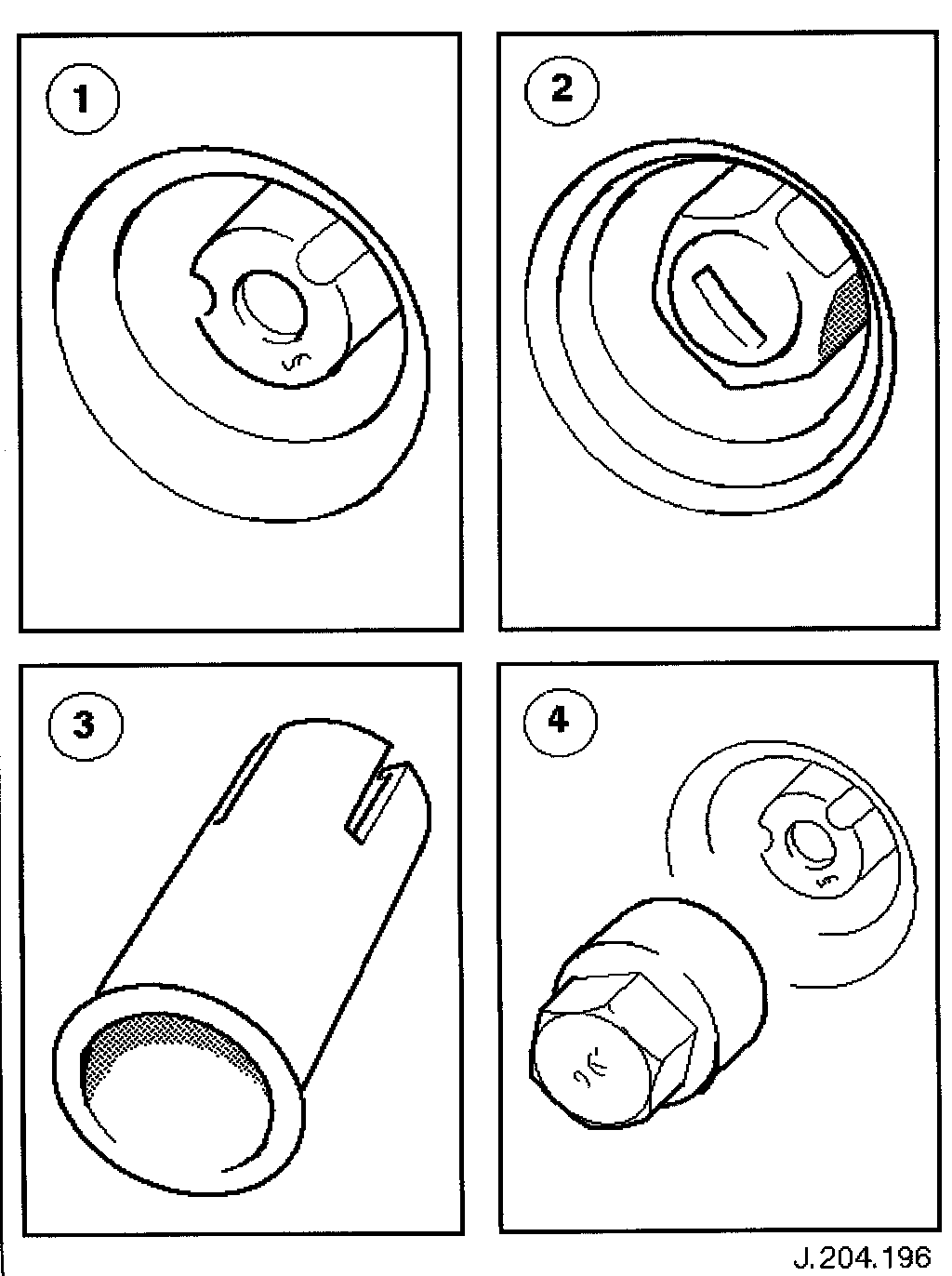 1

2

3

4

J.204.196