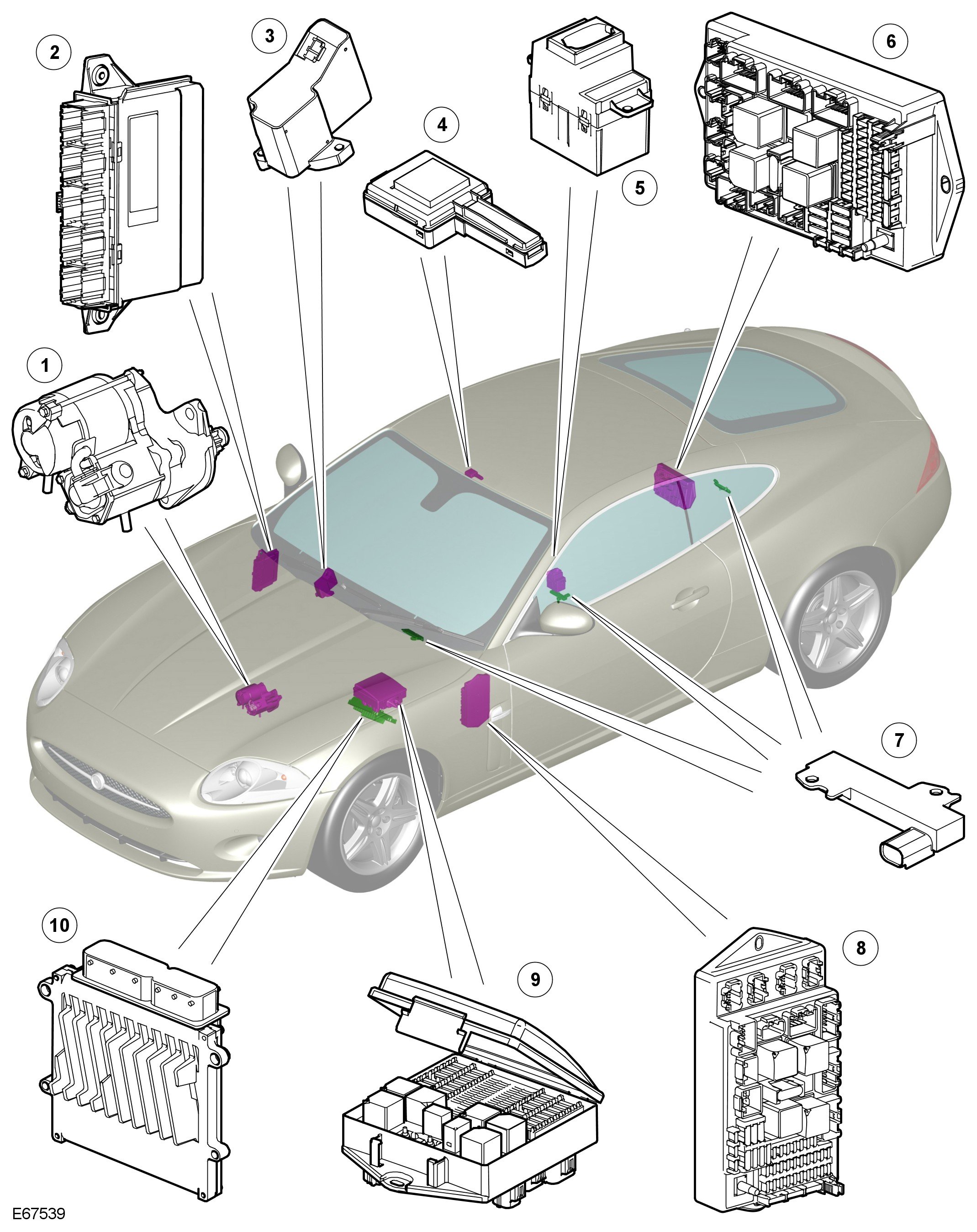 2
3
4
5
6
1
7
10
9
8
E67539