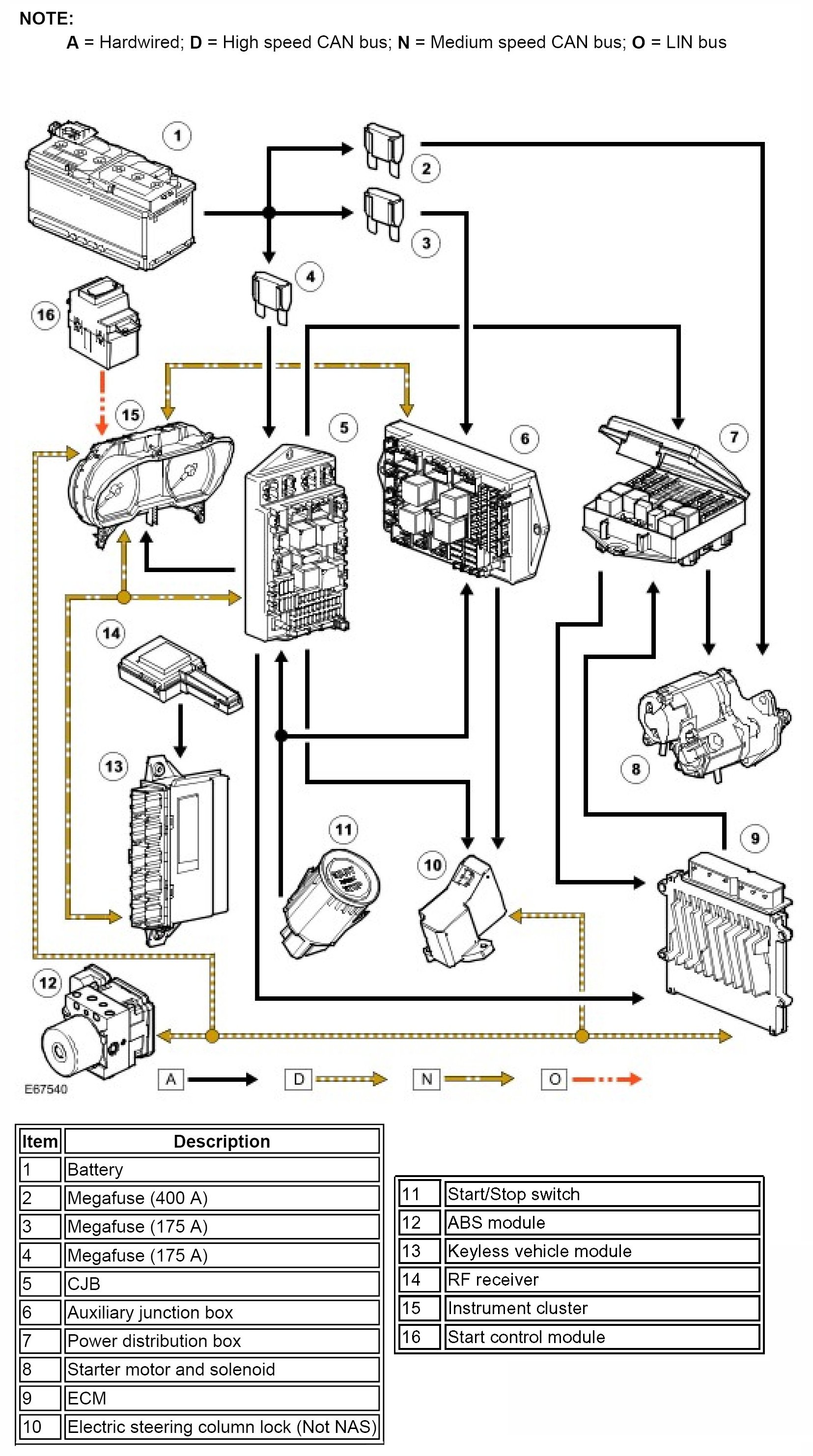 NOTE:
A = Hardwired; D = High speed CAN bus; N = Medium speed CAN bus; O = LIN bus

1
2
3
4
16
15
5
6
7
14
13
8
11
10
9
12
E67540
A
D
N
O

| Item | Description |
|---|---|
| 1 | Battery |
| 2 | Megafuse (400 A) |
| 3 | Megafuse (175 A) |
| 4 | Megafuse (175 A) |
| 5 | CJB |
| 6 | Auxiliary junction box |
| 7 | Power distribution box |
| 8 | Starter motor and solenoid |
| 9 | ECM |
| 10 | Electric steering column lock (Not NAS) |

| | |
|---|---|
| 11 | Start/Stop switch |
| 12 | ABS module |
| 13 | Keyless vehicle module |
| 14 | RF receiver |
| 15 | Instrument cluster |
| 16 | Start control module |