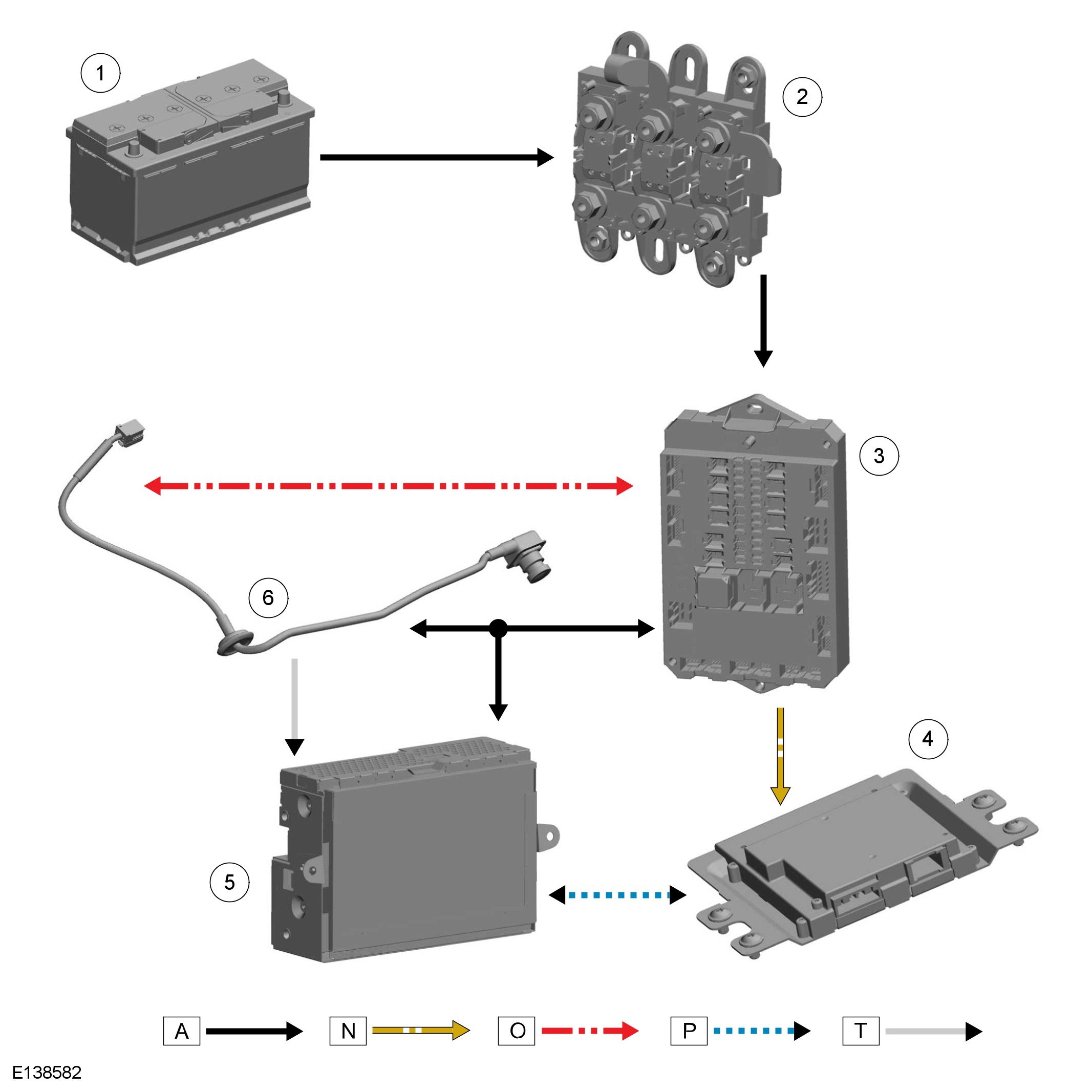 1
2
3
6
4
5
A
N
O
P
T
E138582