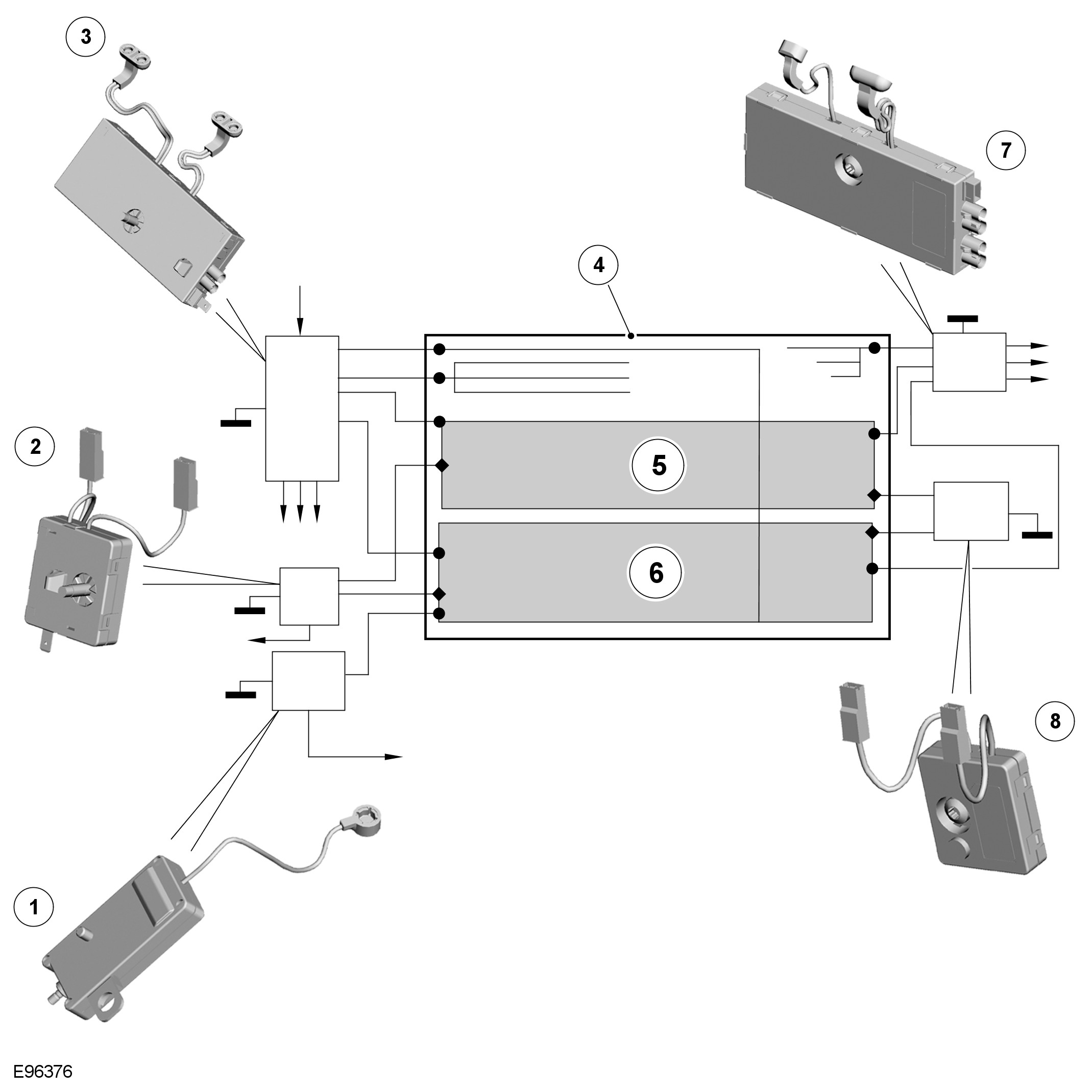 3

7

4

2

5

6

8

1

E96376