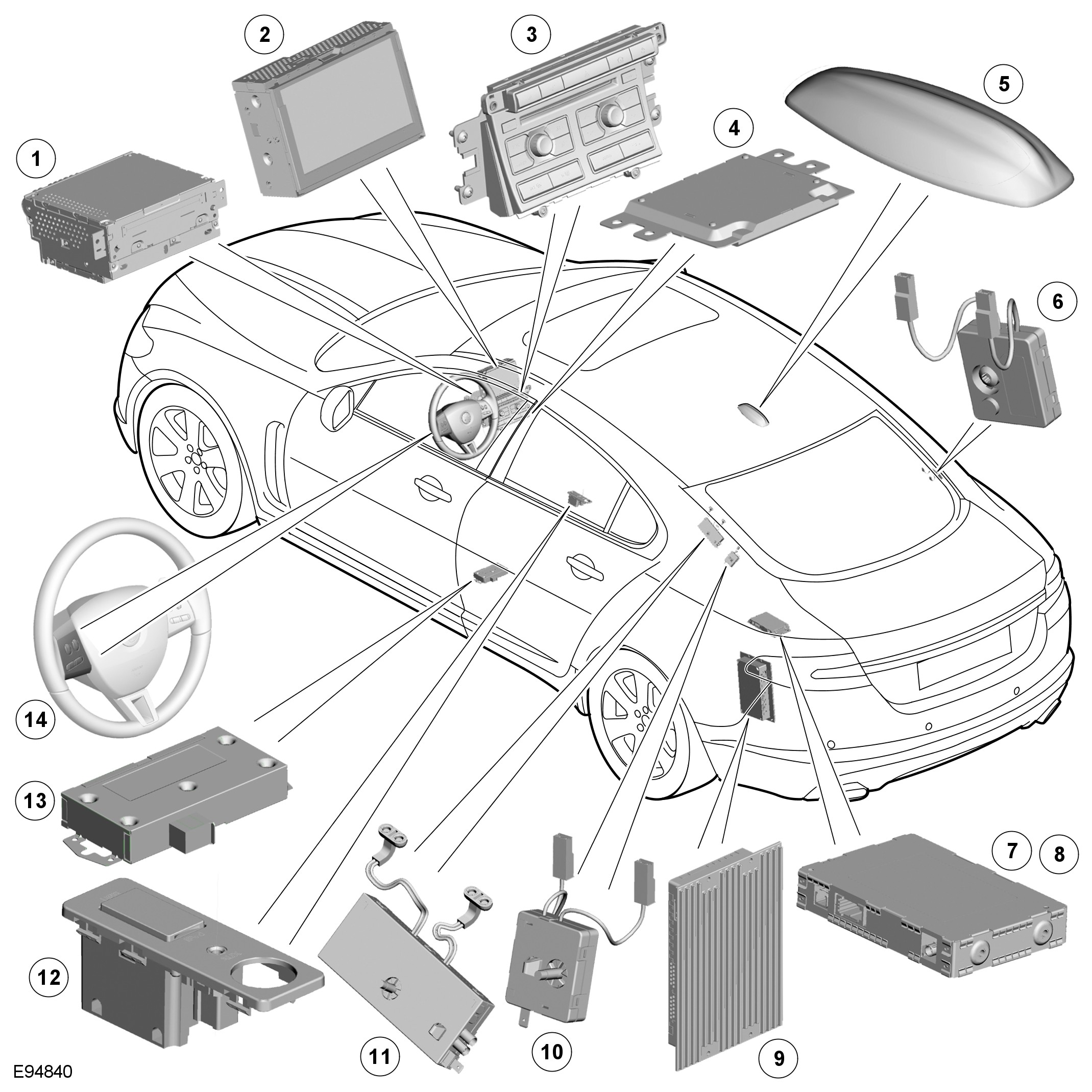 2
3
5
1
4
6
14
13
7
8
12
11
10
9
E94840