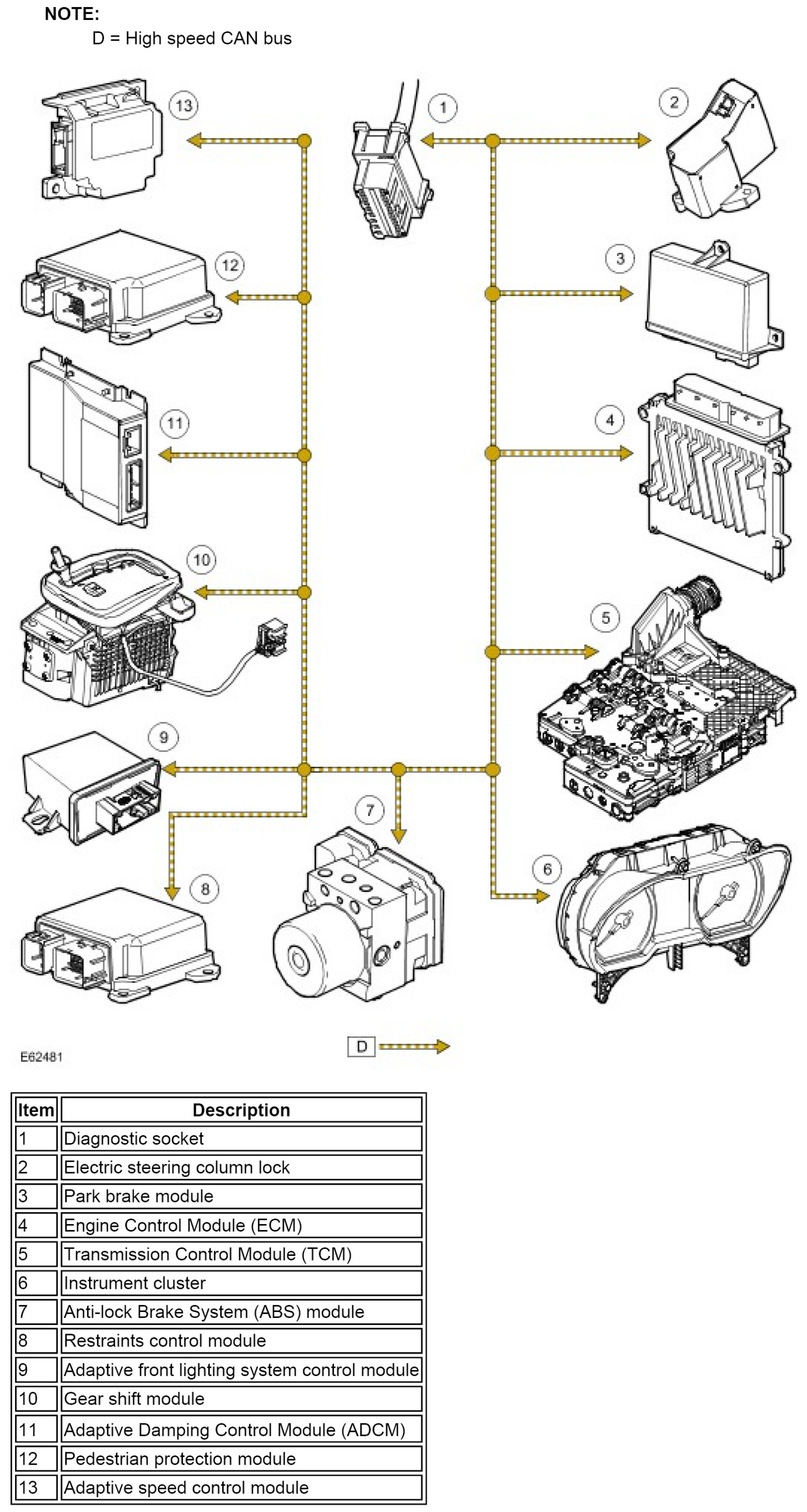 NOTE:
D = High speed CAN bus

13
1
2
12
3
11
4
10
5
9
7
6
8

E62481

D

| Item | Description |
|---|---|
| 1 | Diagnostic socket |
| 2 | Electric steering column lock |
| 3 | Park brake module |
| 4 | Engine Control Module (ECM) |
| 5 | Transmission Control Module (TCM) |
| 6 | Instrument cluster |
| 7 | Anti-lock Brake System (ABS) module |
| 8 | Restraints control module |
| 9 | Adaptive front lighting system control module |
| 10 | Gear shift module |
| 11 | Adaptive Damping Control Module (ADCM) |
| 12 | Pedestrian protection module |
| 13 | Adaptive speed control module |