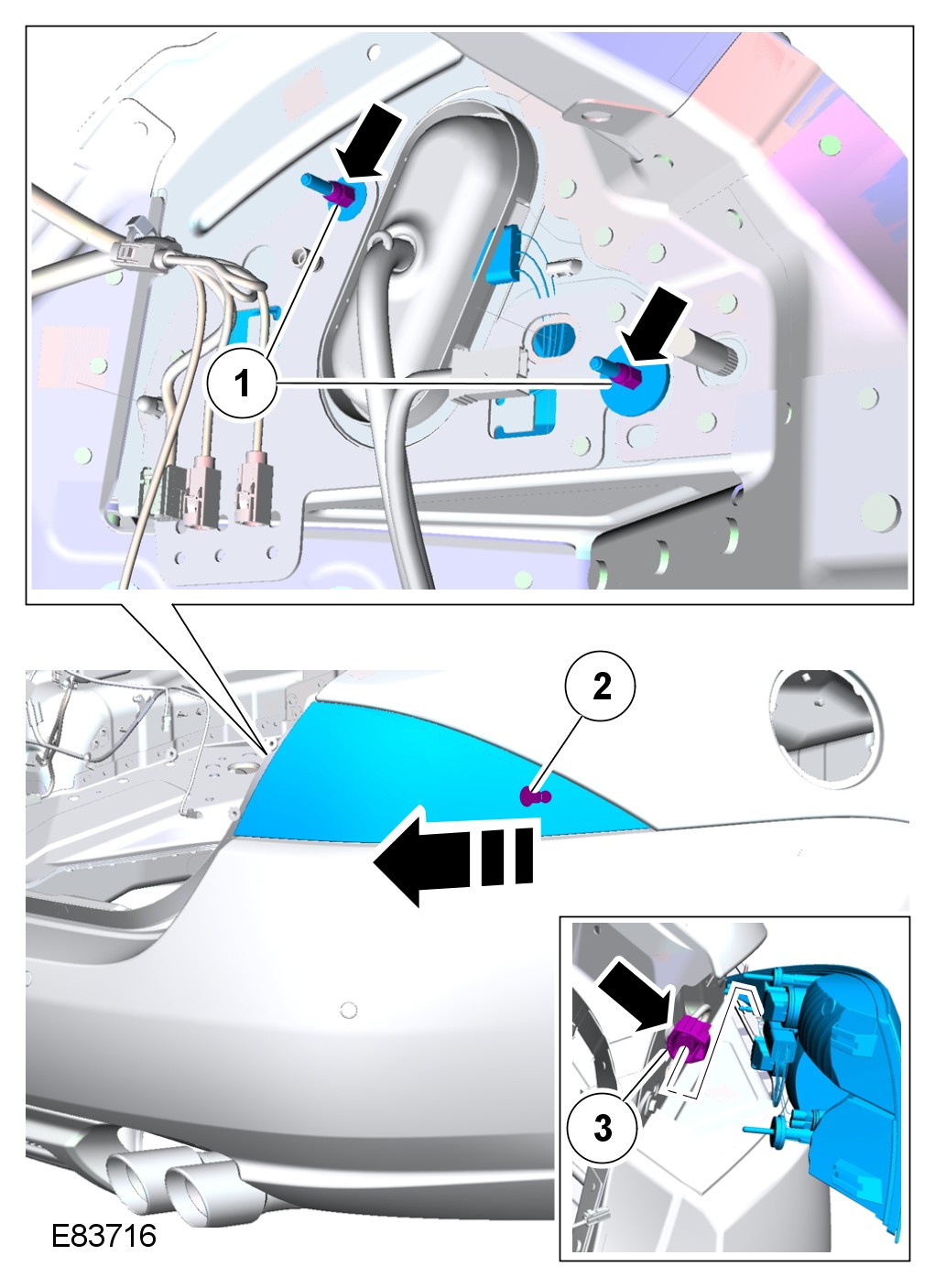 1

2

3

E83716