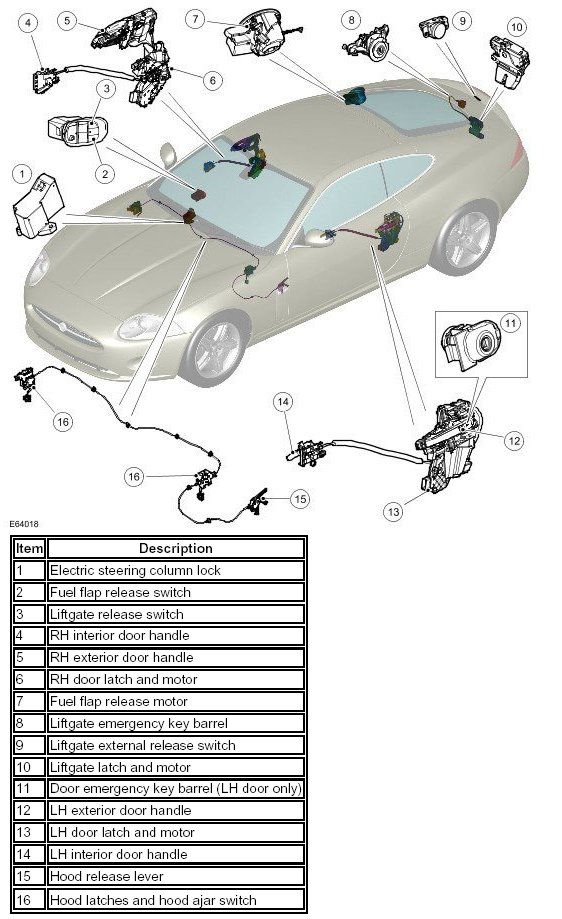 4 5 7 8 9 10
3
6
2
1
11
14
12
16
16
15
13

E64018

| Item | Description |
|---|---|
| 1 | Electric steering column lock |
| 2 | Fuel flap release switch |
| 3 | Liftgate release switch |
| 4 | RH interior door handle |
| 5 | RH exterior door handle |
| 6 | RH door latch and motor |
| 7 | Fuel flap release motor |
| 8 | Liftgate emergency key barrel |
| 9 | Liftgate external release switch |
| 10 | Liftgate latch and motor |
| 11 | Door emergency key barrel (LH door only) |
| 12 | LH exterior door handle |
| 13 | LH door latch and motor |
| 14 | LH interior door handle |
| 15 | Hood release lever |
| 16 | Hood latches and hood ajar switch |