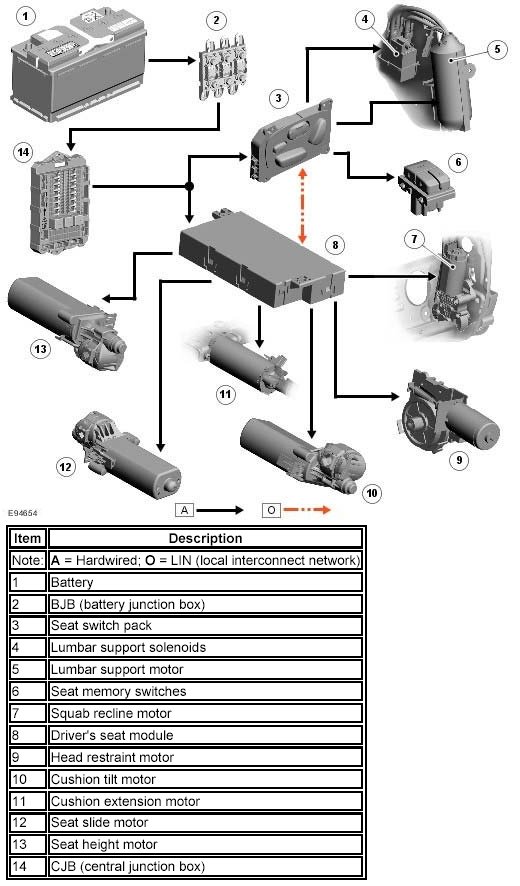 1
2
4
5
3
14
6
8
7
13
11
9
12
10
E94654
A
O

| Item | Description |
|---|---|
| Note: | **A** = Hardwired; **O** = LIN (local interconnect network) |
| 1 | Battery |
| 2 | BJB (battery junction box) |
| 3 | Seat switch pack |
| 4 | Lumbar support solenoids |
| 5 | Lumbar support motor |
| 6 | Seat memory switches |
| 7 | Squab recline motor |
| 8 | Driver's seat module |
| 9 | Head restraint motor |
| 10 | Cushion tilt motor |
| 11 | Cushion extension motor |
| 12 | Seat slide motor |
| 13 | Seat height motor |
| 14 | CJB (central junction box) |