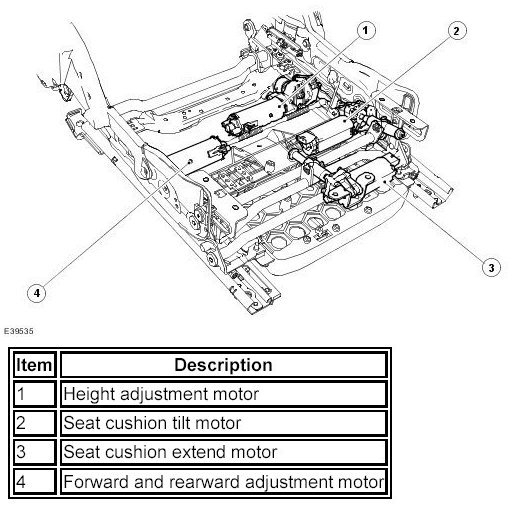 1

2

3

4

E39535

| Item | Description |
|---|---|
| 1 | Height adjustment motor |
| 2 | Seat cushion tilt motor |
| 3 | Seat cushion extend motor |
| 4 | Forward and rearward adjustment motor |