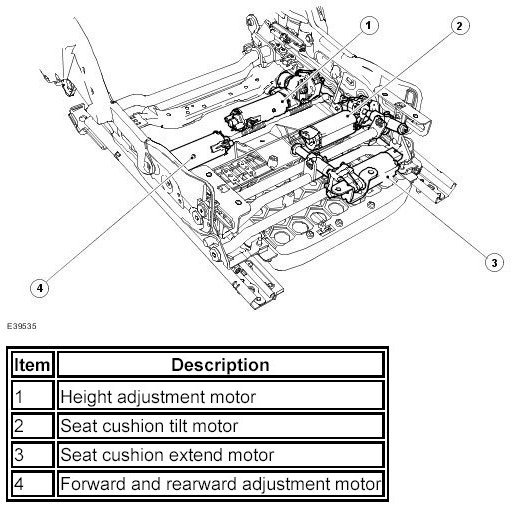 1
2
3
4

E39535

| Item | Description |
|---|---|
| 1 | Height adjustment motor |
| 2 | Seat cushion tilt motor |
| 3 | Seat cushion extend motor |
| 4 | Forward and rearward adjustment motor |