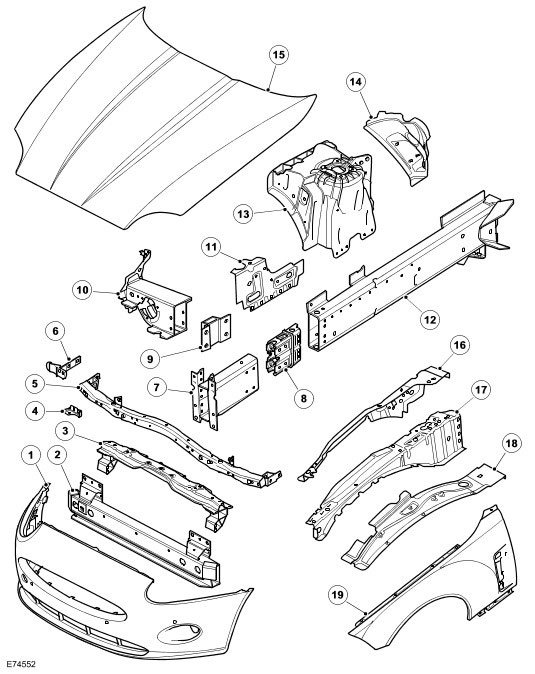 15
14
13
11
10
12
6
9
16
5
7
8
17
4
3
18
1
2
19
E74552