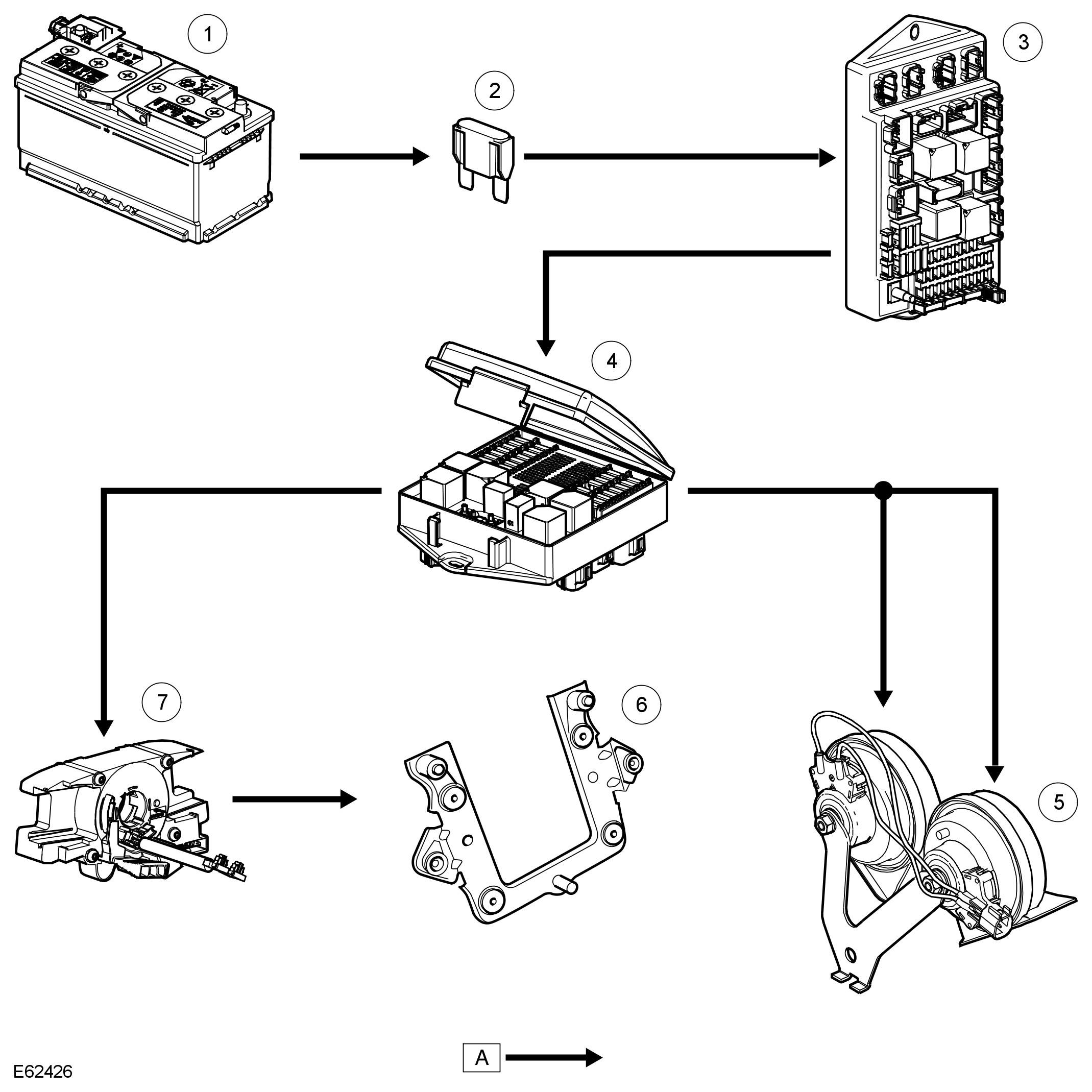 1
2
3
4
7
6
5
A
E62426