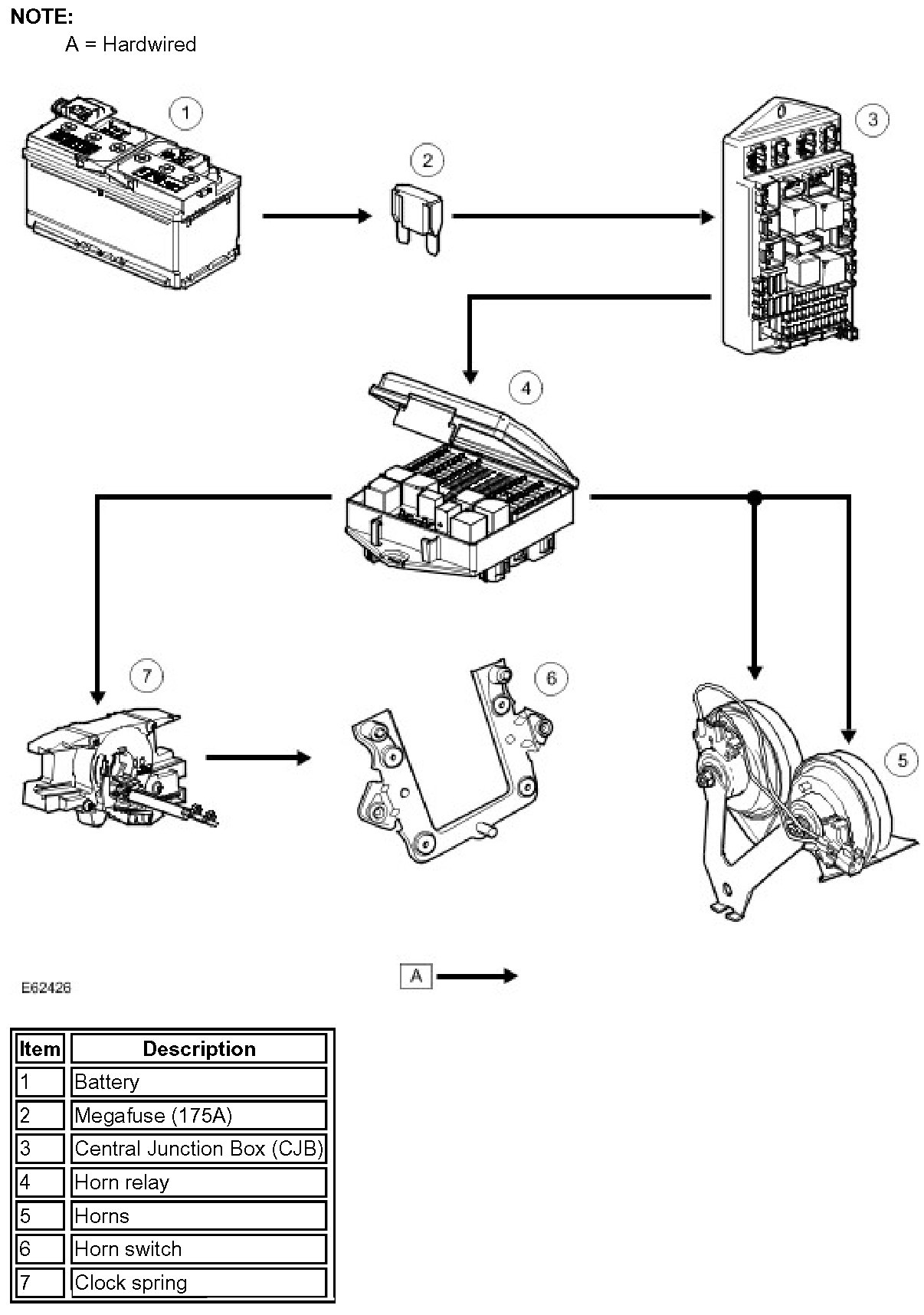 NOTE:
A = Hardwired

1

2

3

4

7

6

5

E62426

A

| Item | Description |
|---|---|
| 1 | Battery |
| 2 | Megafuse (175A) |
| 3 | Central Junction Box (CJB) |
| 4 | Horn relay |
| 5 | Horns |
| 6 | Horn switch |
| 7 | Clock spring |