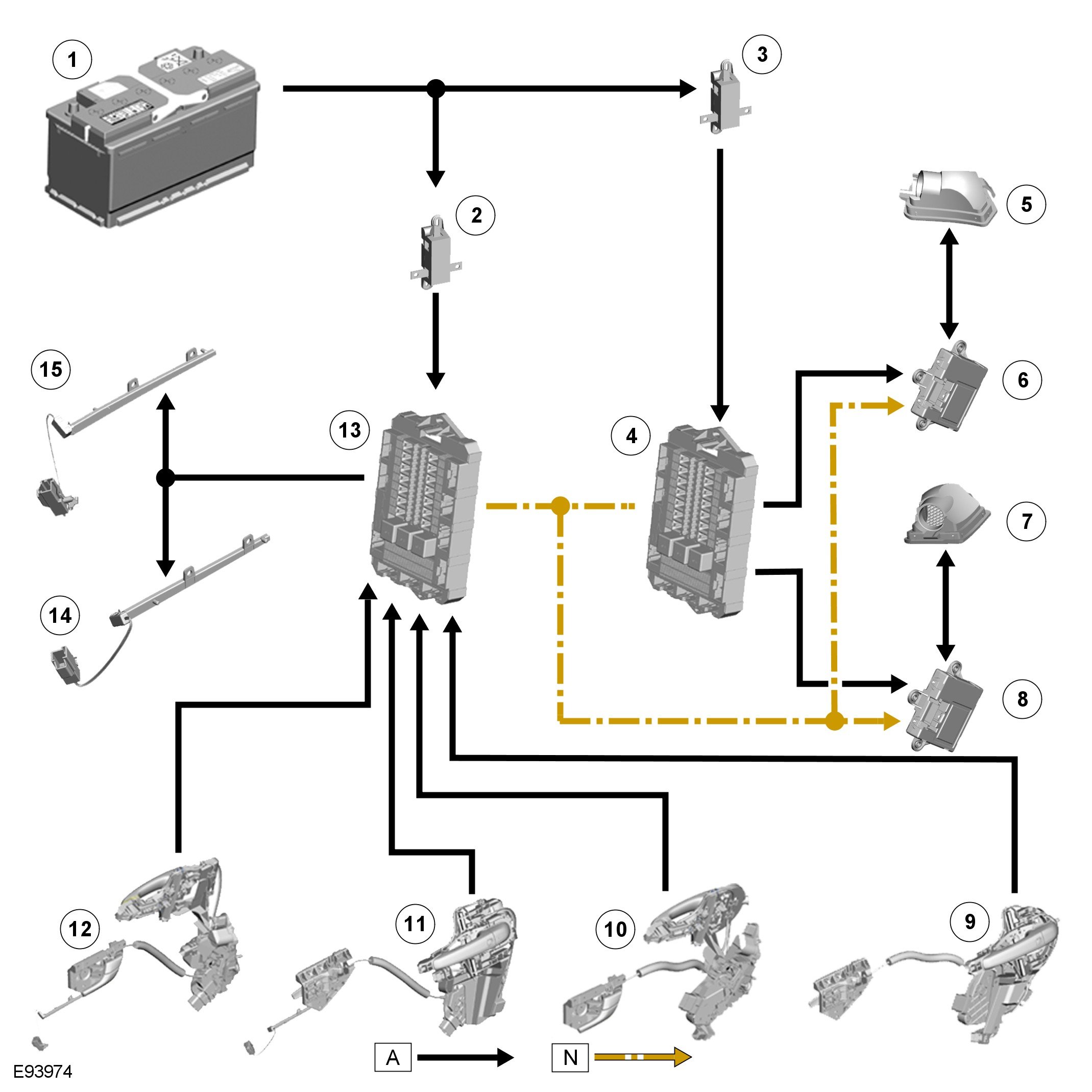 1
3
2
5
15
6
13
4
7
14
8
12
11
10
9
A
N
E93974