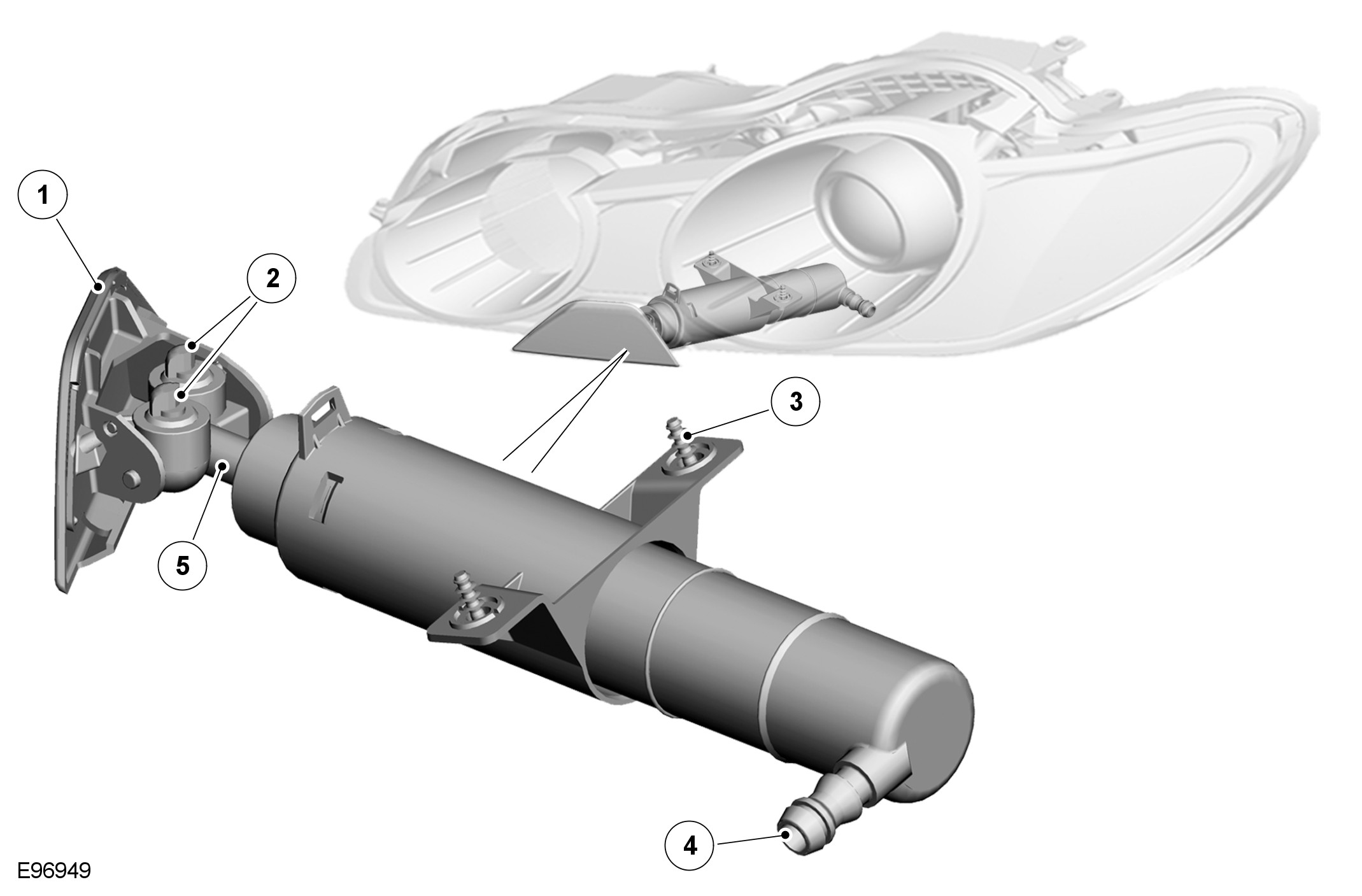 1
2
3
5
4
E96949