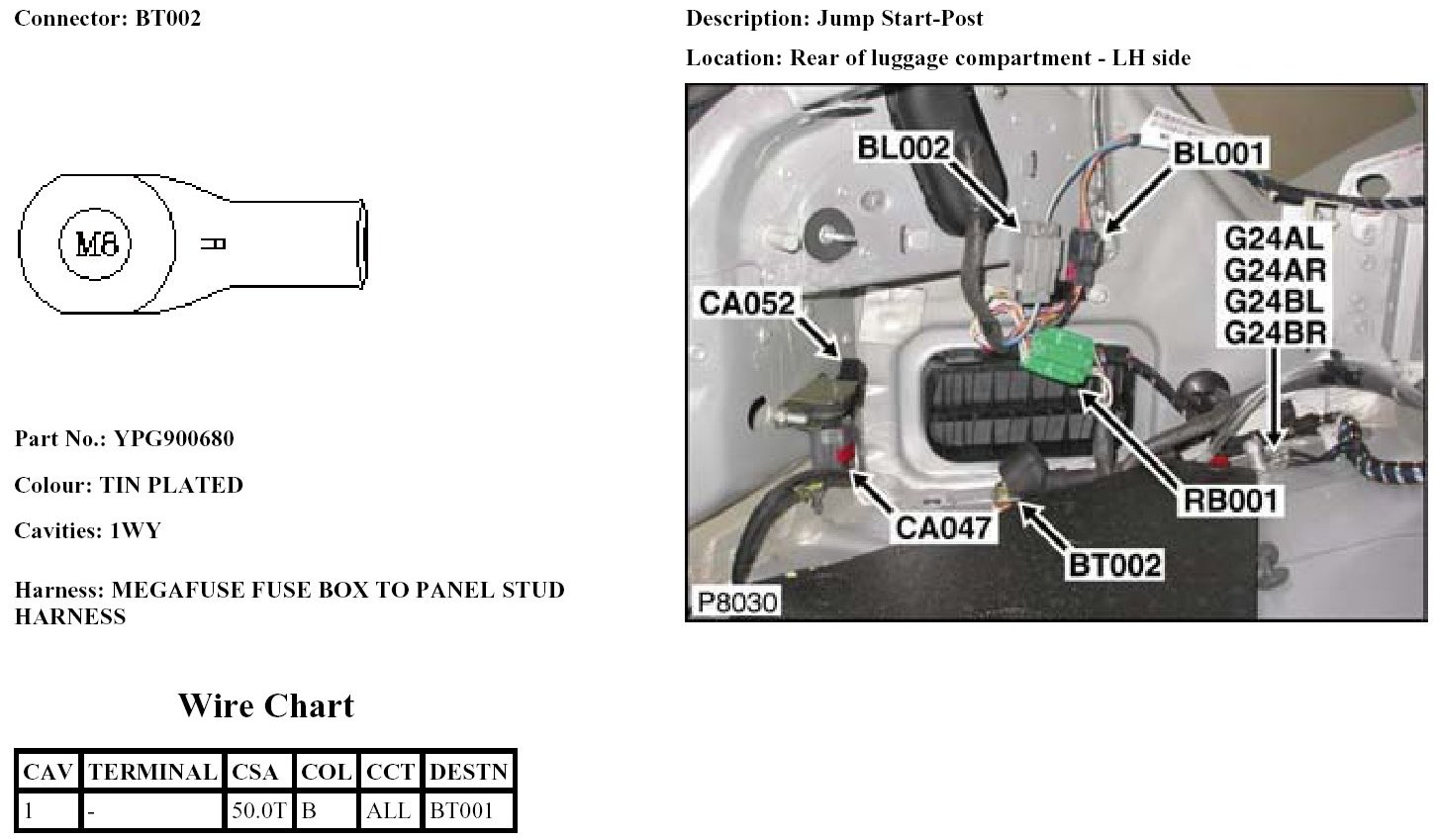 Connector: BT002

M8

Part No.: YPG900680

Colour: TIN PLATED

Cavities: 1WY

Harness: MEGAFUSE FUSE BOX TO PANEL STUD HARNESS

Wire Chart

| CAV | TERMINAL | CSA | COL | CCT | DESTN |
|---|---|---|---|---|---|
| 1 | - | 50.0T | B | ALL | BT001 |

Description: Jump Start-Post

Location: Rear of luggage compartment - LH side

BL002
BL001
G24AL
G24AR
G24BL
G24BR
CA052
RB001
CA047
BT002
P8030