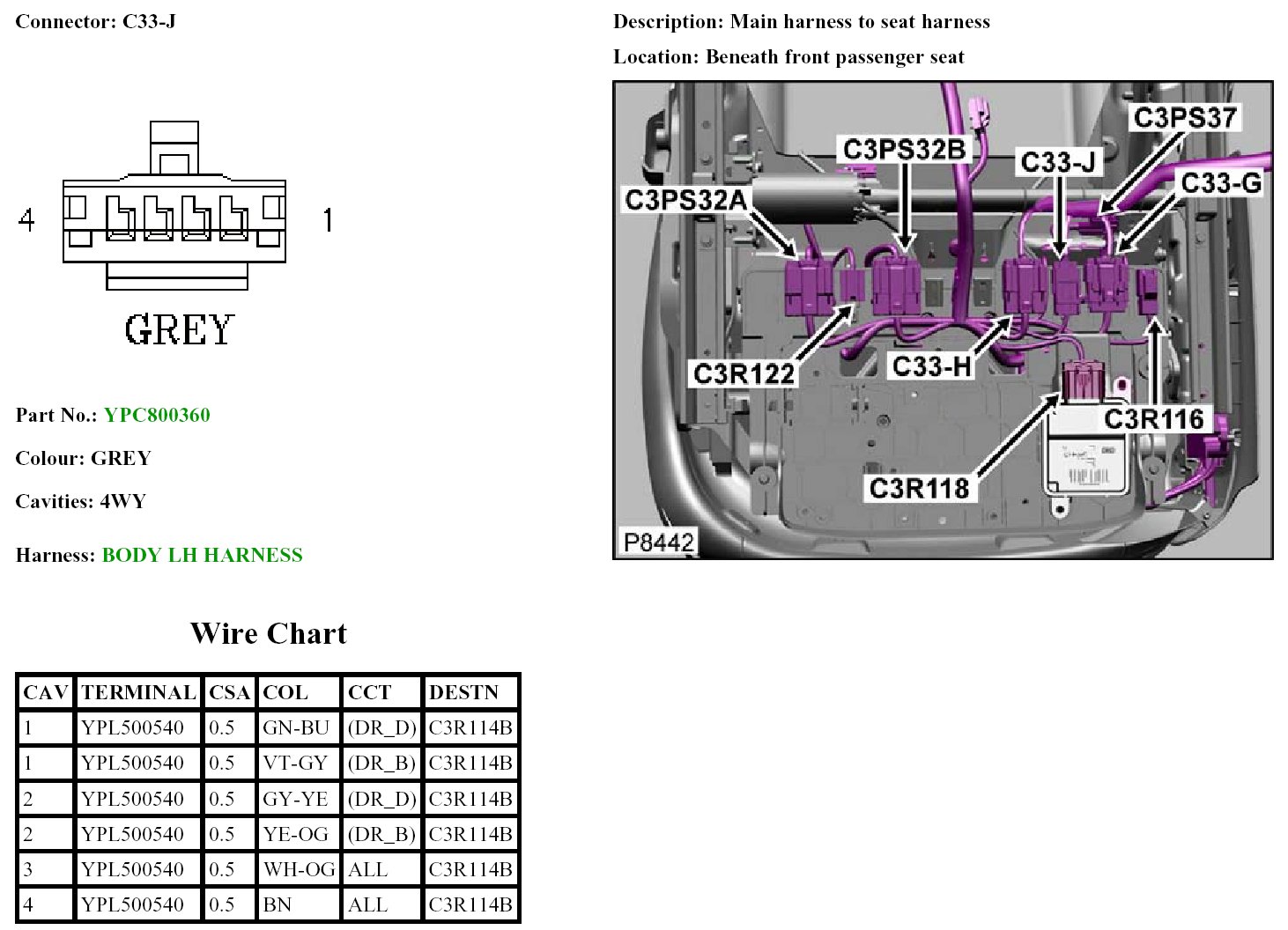 Connector: C33-J

4

1

GREY

Part No.: YPC800360

Colour: GREY

Cavities: 4WY

Harness: BODY LH HARNESS

Description: Main harness to seat harness

Location: Beneath front passenger seat

C3PS37
C3PS32B
C33-J
C33-G
C3PS32A
C3R122
C33-H
C3R116
C3R118
P8442

Wire Chart

| CAV | TERMINAL | CSA | COL | CCT | DESTN |
|---|---|---|---|---|---|
| 1 | YPL500540 | 0.5 | GN-BU | (DR_D) | C3R114B |
| 1 | YPL500540 | 0.5 | VT-GY | (DR_B) | C3R114B |
| 2 | YPL500540 | 0.5 | GY-YE | (DR_D) | C3R114B |
| 2 | YPL500540 | 0.5 | YE-OG | (DR_B) | C3R114B |
| 3 | YPL500540 | 0.5 | WH-OG | ALL | C3R114B |
| 4 | YPL500540 | 0.5 | BN | ALL | C3R114B |