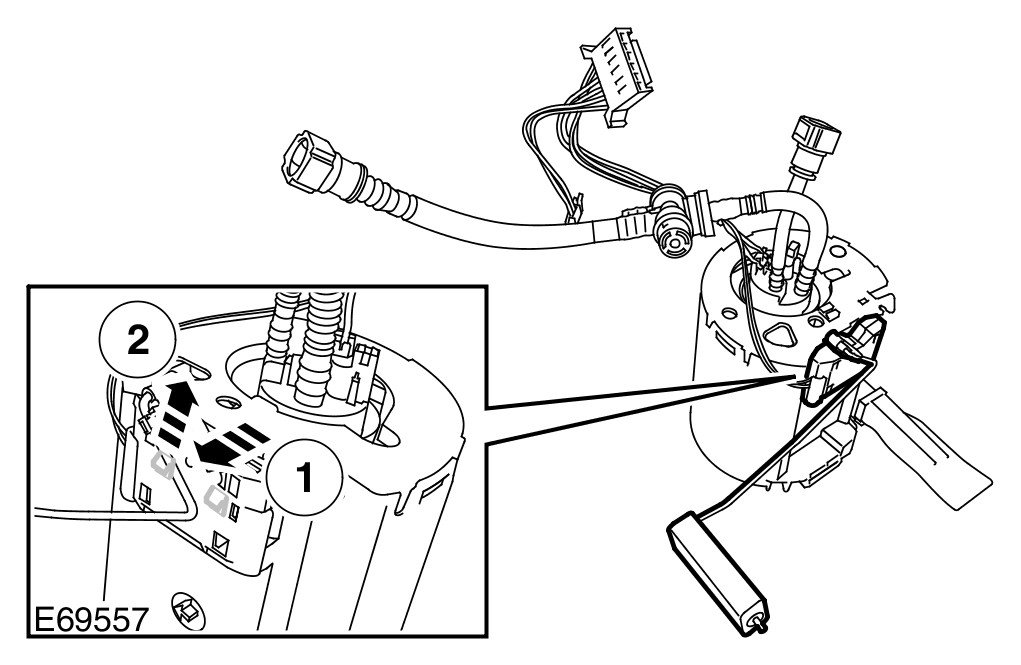 2
1
E69557