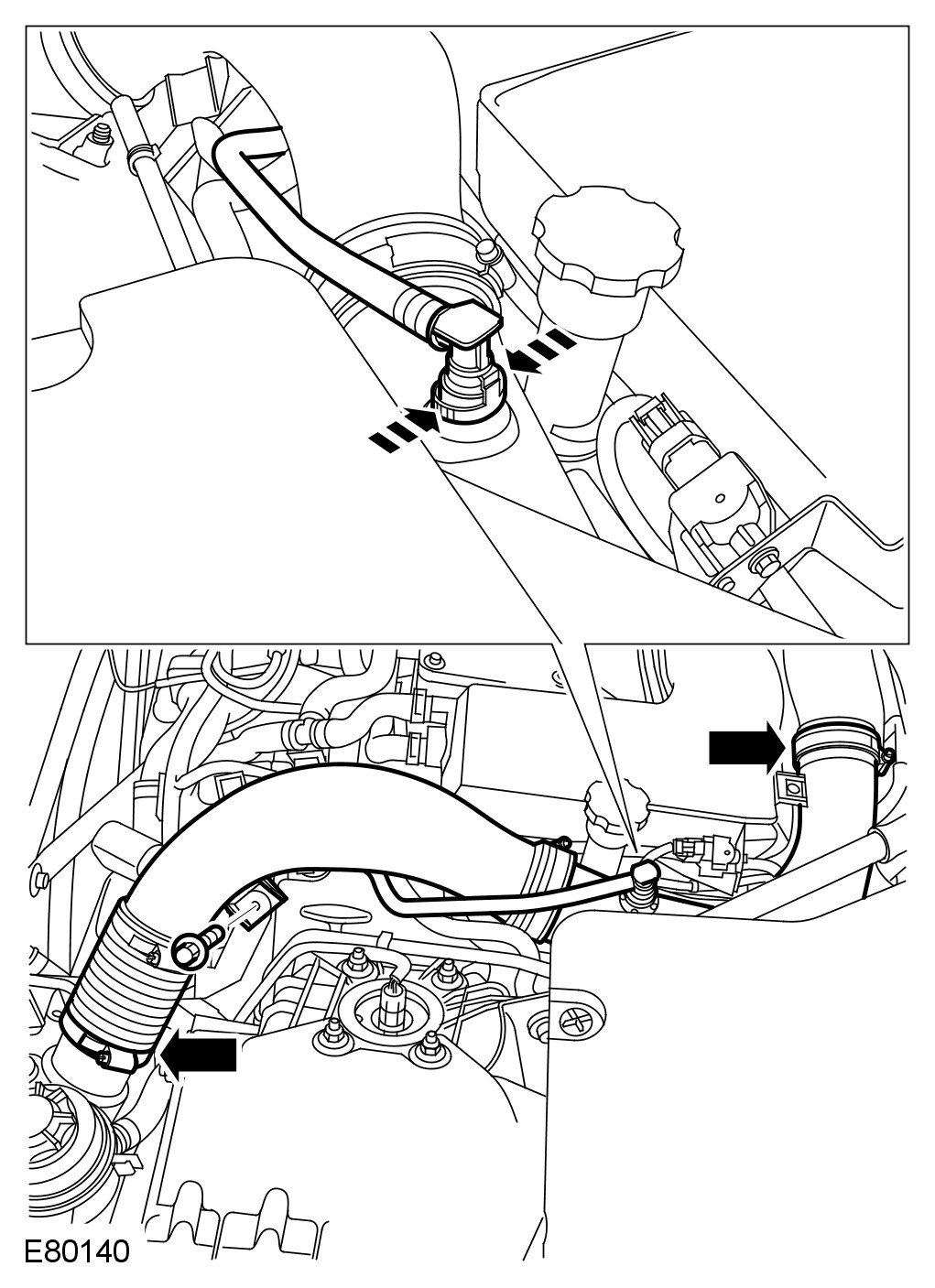 E80140