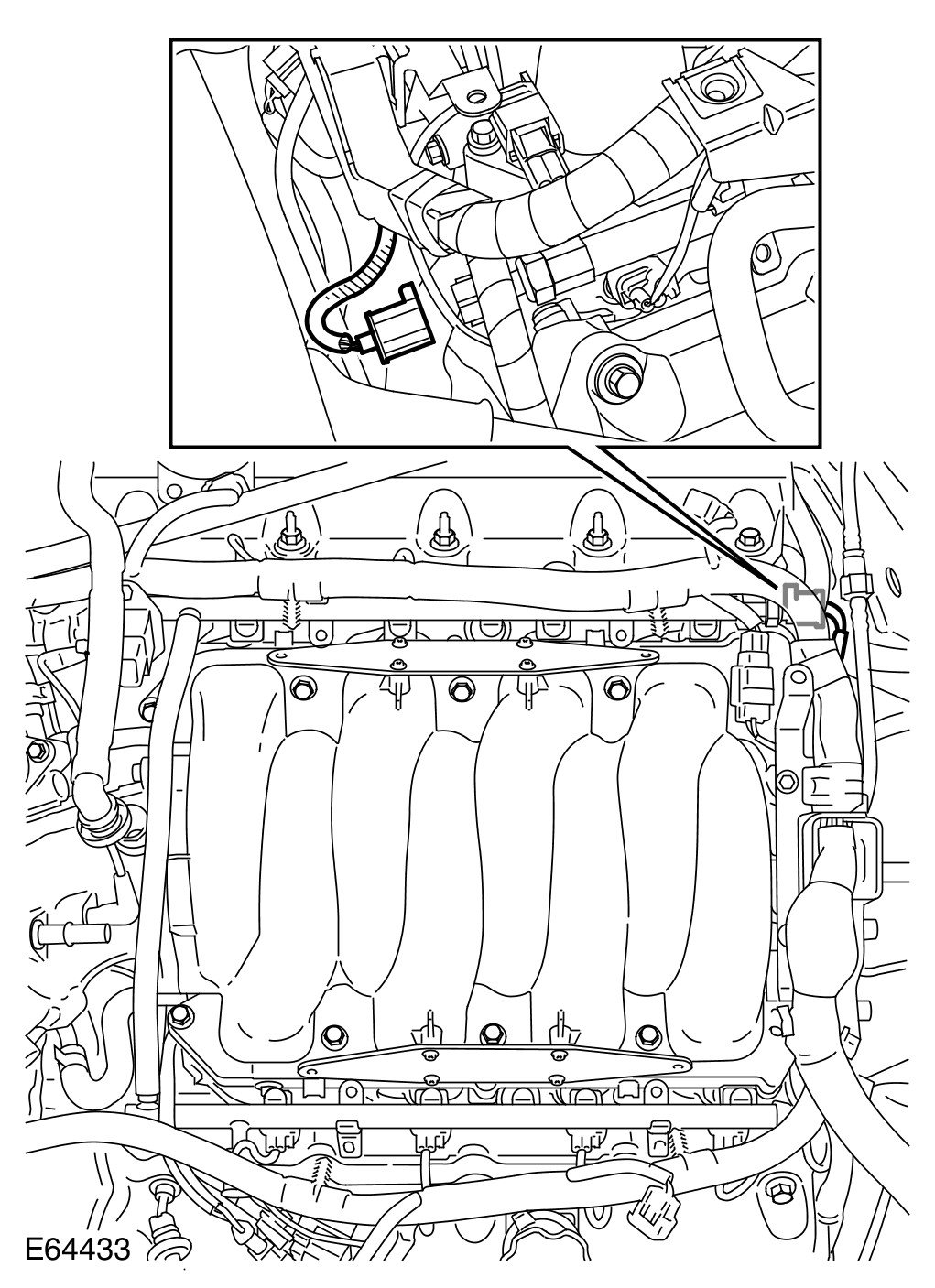 E64433