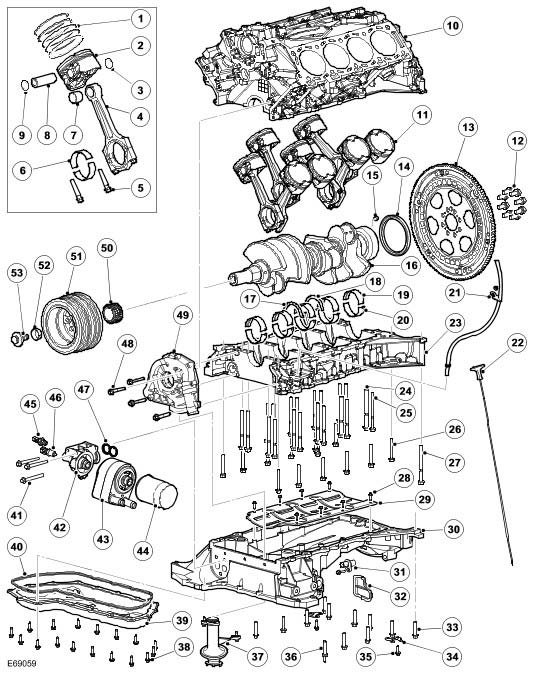 1
2
3
4
5
6
7
8
9
10
11
12
13
14
15
16
17
18
19
20
21
22
23
24
25
26
27
28
29
30
31
32
33
34
35
36
37
38
39
40
41
42
43
44
45
46
47
48
49
50
51
52
53
E69059