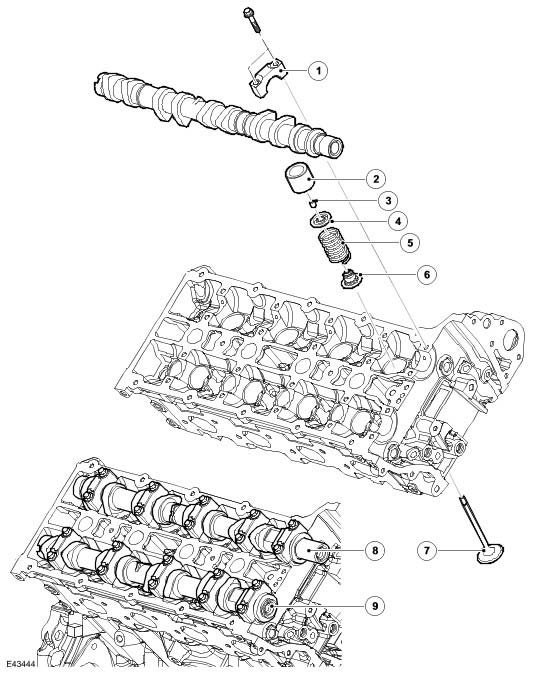 1
2
3
4
5
6
7
8
9
E43444