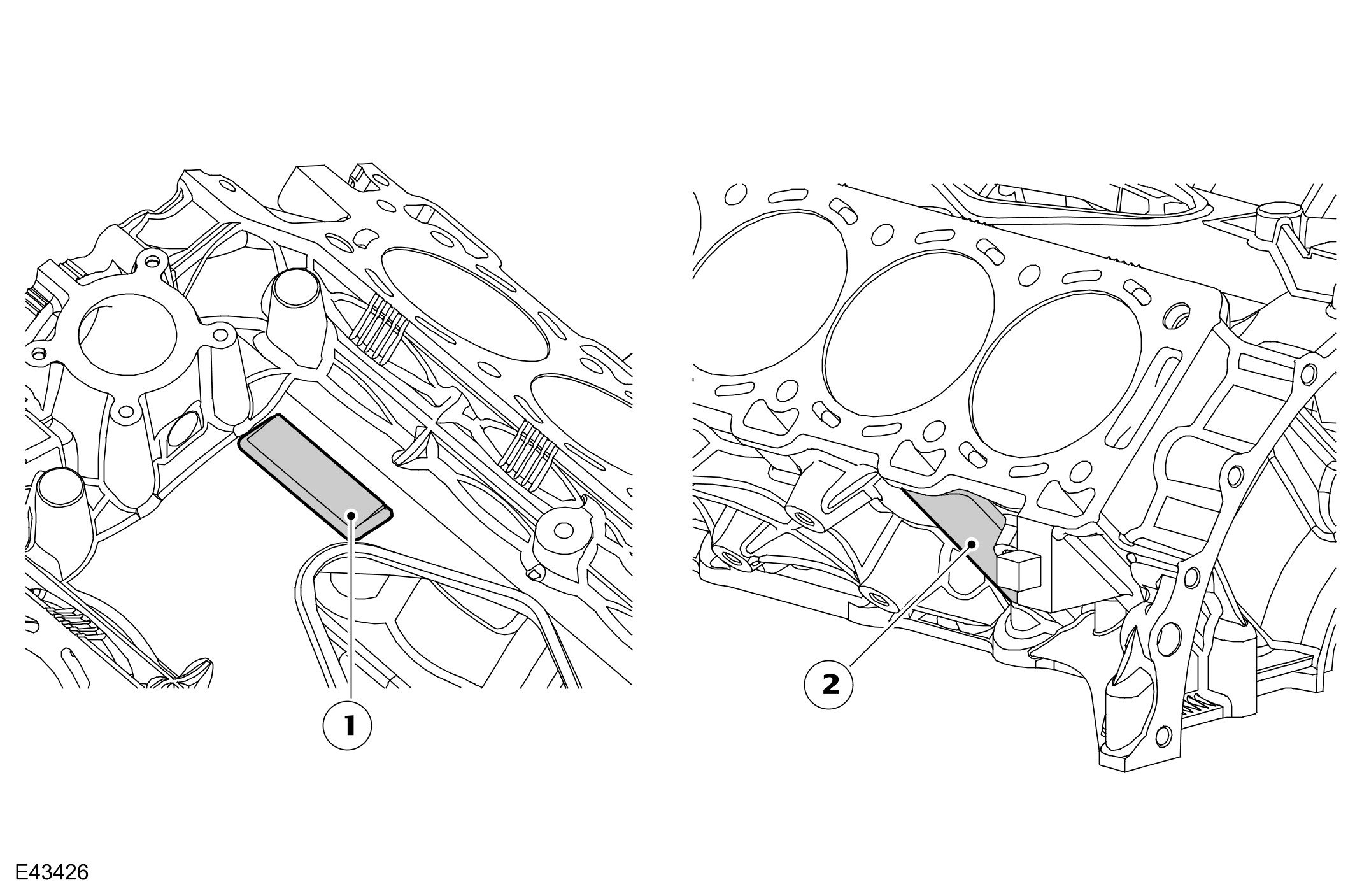 1

2

E43426