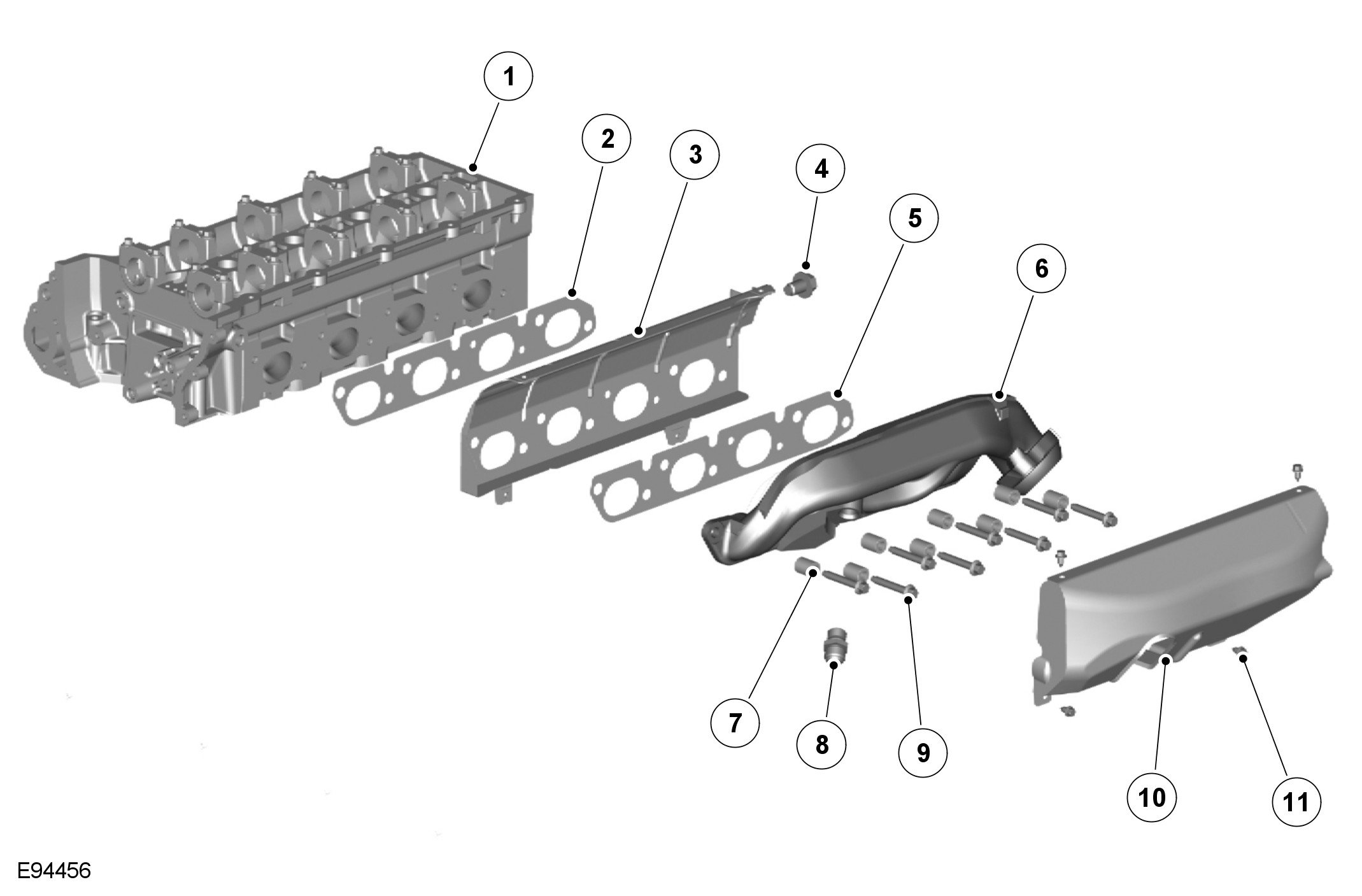 1
2
3
4
5
6
7
8
9
10
11
E94456