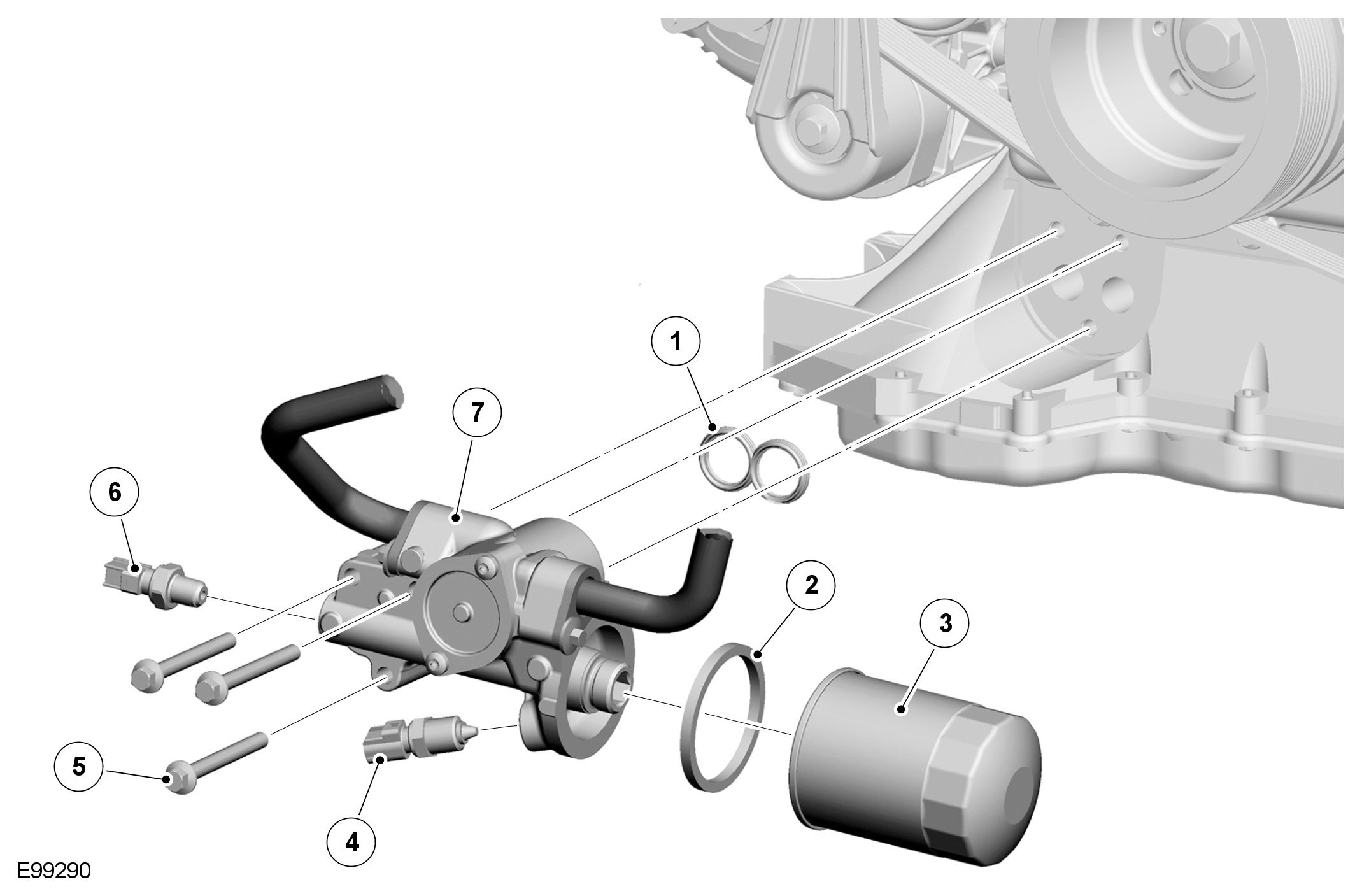 1
7
6
2
3
5
4
E99290