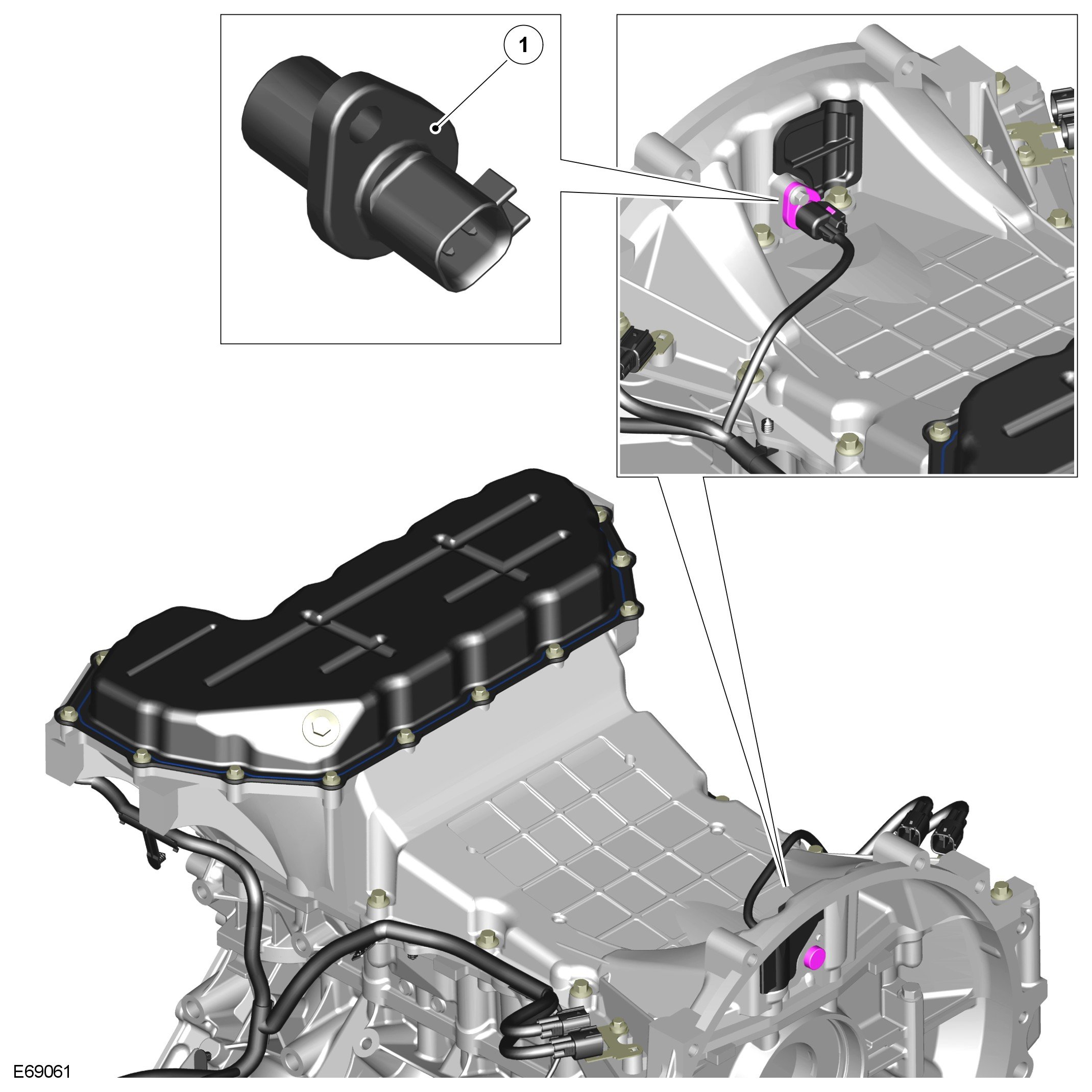 1

E69061